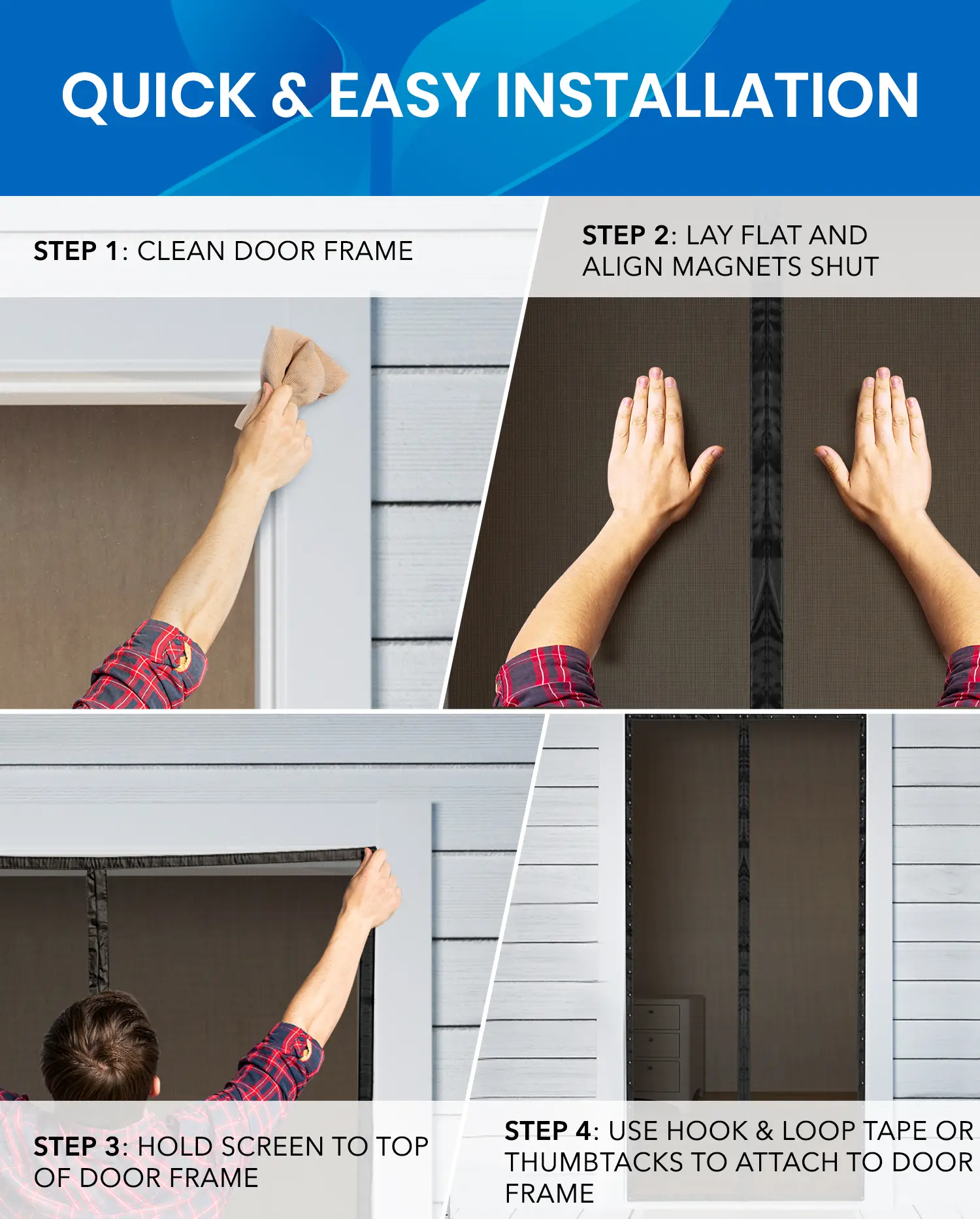 QUICK & EASY INSTALLATION

STEP 1: CLEAN DOOR FRAME

STEP 2: LAY FLAT AND ALIGN MAGNETS SHUT

STEP 3: HOLD SCREEN TO TOP OF DOOR FRAME

STEP 4: USE HOOK & LOOP TAPE OR THUMBTACKS TO ATTACH TO DOOR FRAME