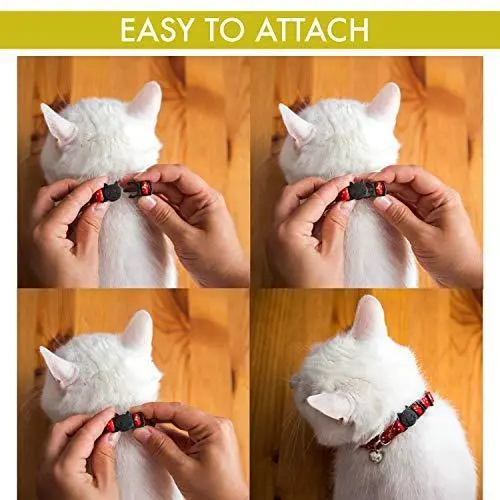 EASY TO ATTACH