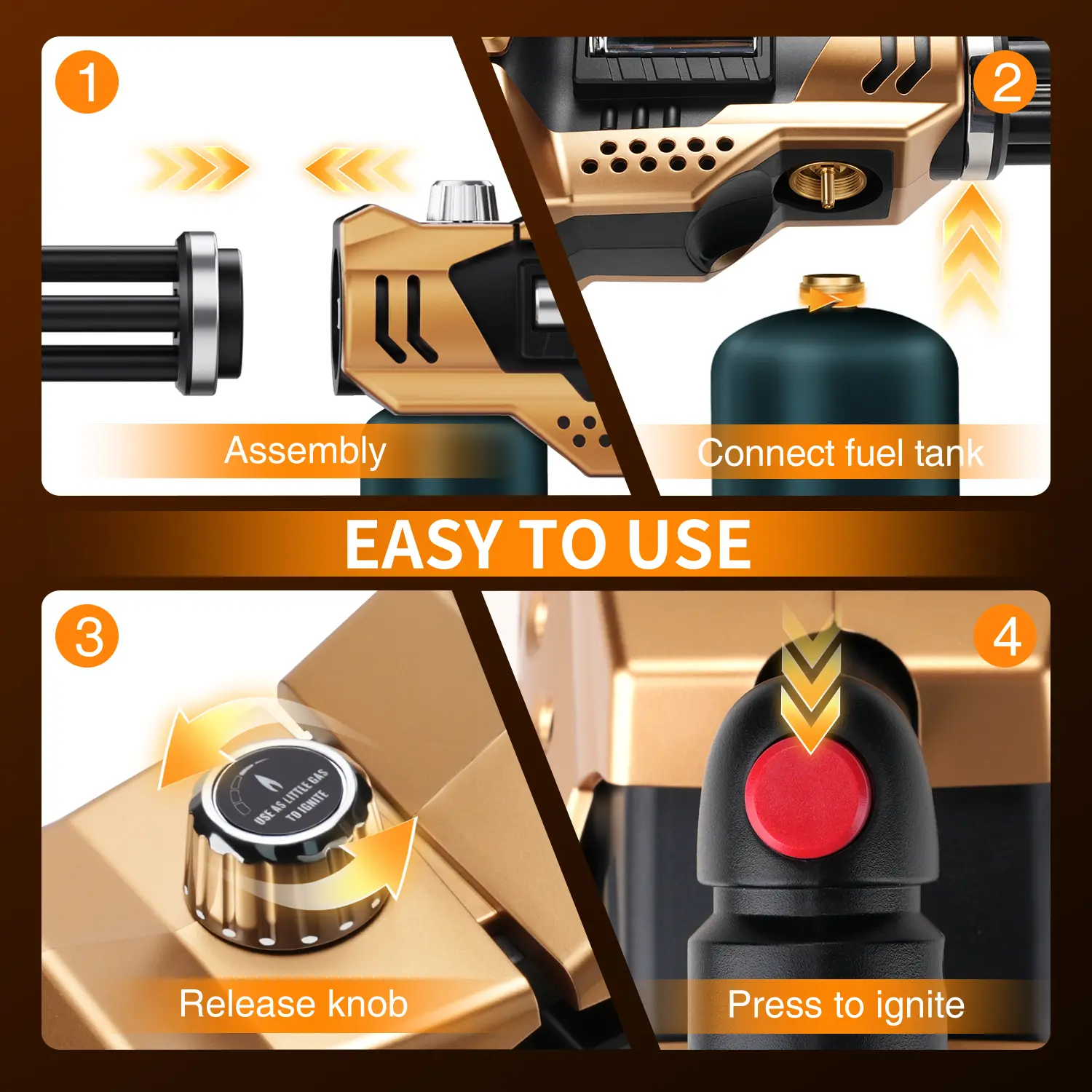 1

Assembly

2

Connect fuel tank

EASY TO USE

3

USE AS LITTLE GAS TO IGNITE

Release knob

4

Press to ignite