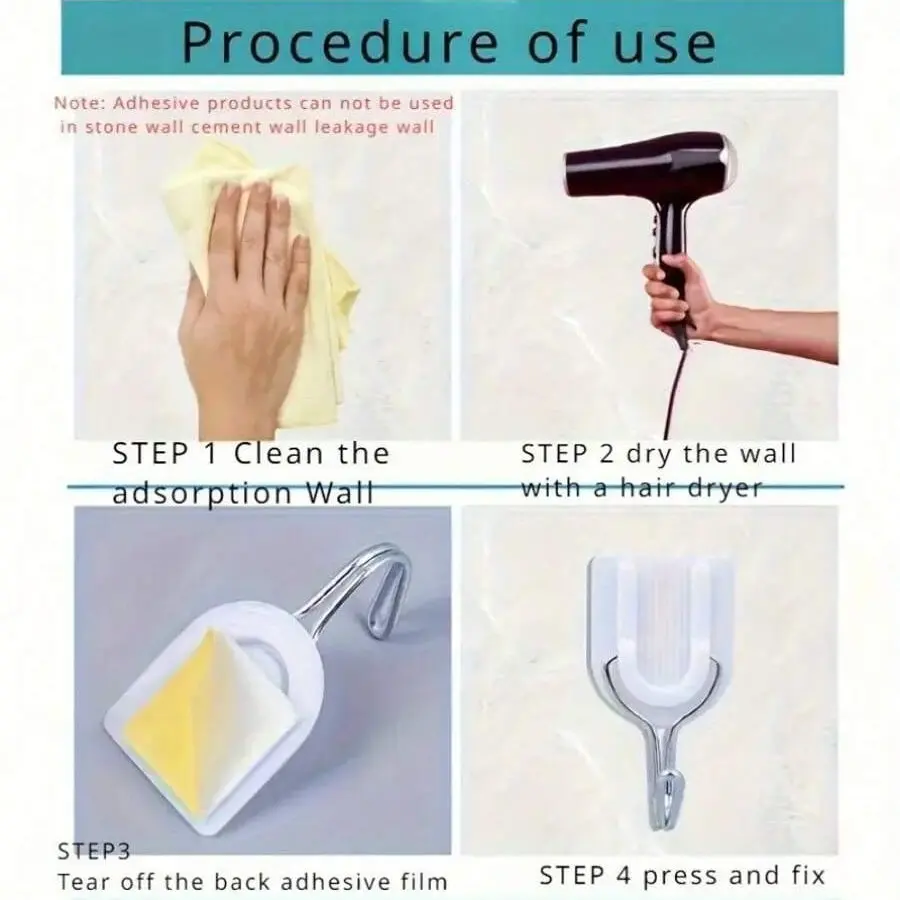 Procedure of use

Note: Adhesive products can not be used in stone wall cement wall leakage wall

STEP 1 Clean the adsorption Wall

STEP 2 dry the wall with a hair dryer

STEP3
Tear off the back adhesive film

STEP 4 press and fix