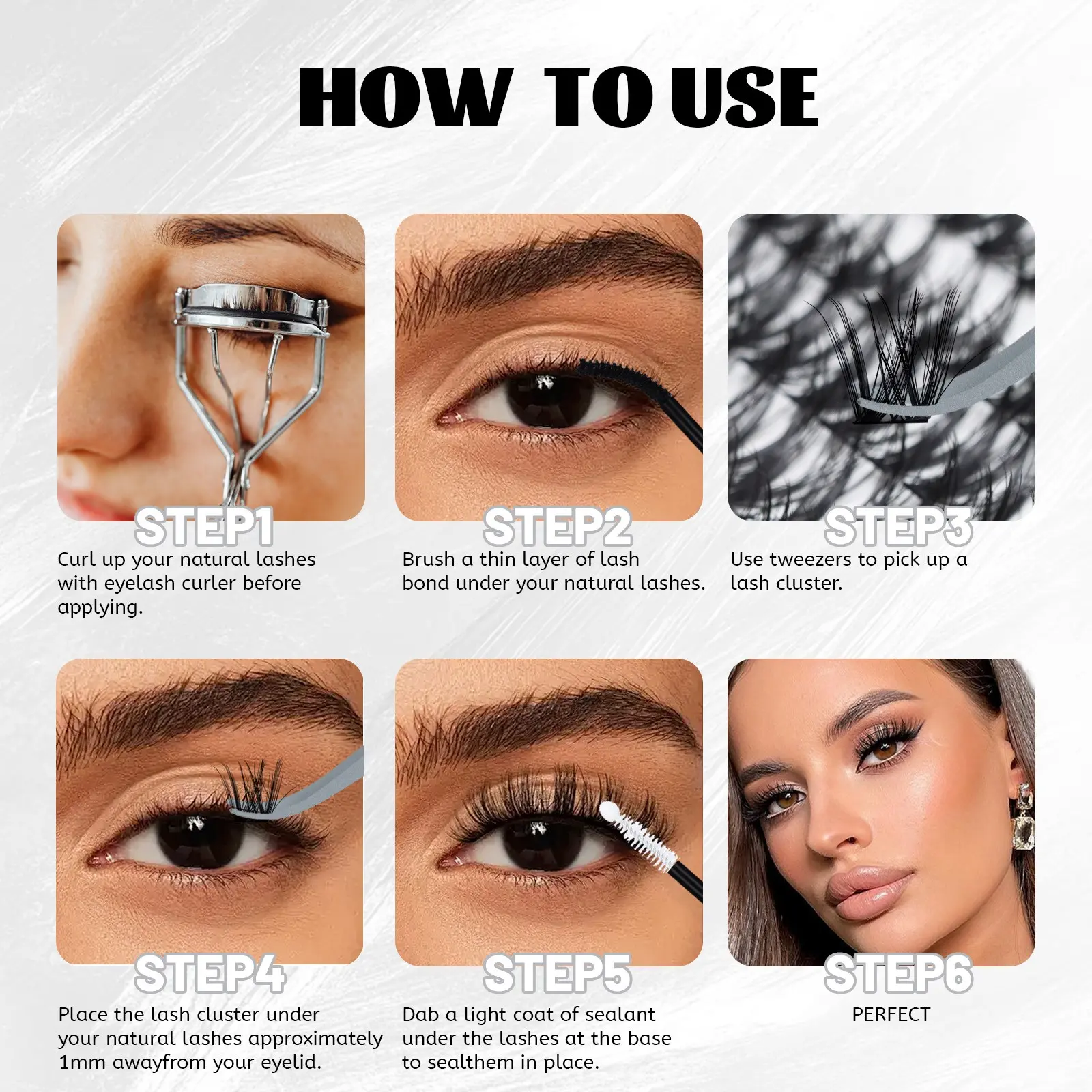 HOW TO USE

STEP1
Curl up your natural lashes with eyelash curler before applying.

STEP2
Brush a thin layer of lash bond under your natural lashes.

STEP3
Use tweezers to pick up a lash cluster.

STEP4
Place the lash cluster under your natural lashes approximately 1mm awayfrom your eyelid.

STEP5
Dab a light coat of sealant under the lashes at the base to sealthem in place.

STEP6
PERFECT