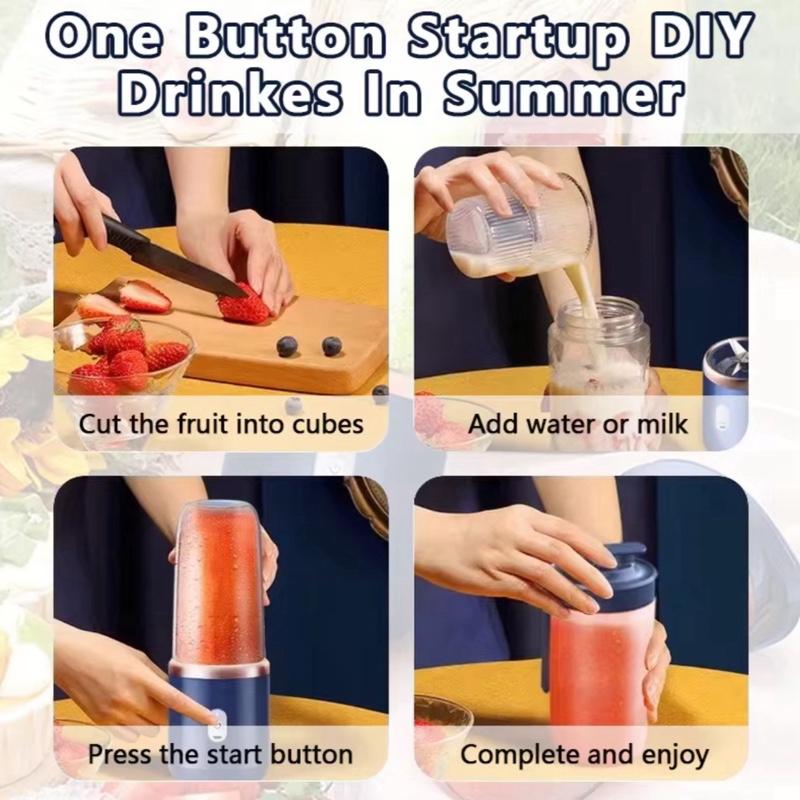 One Button Startup DIY Drinkes In Summer

Cut the fruit into cubes

Add water or milk

Press the start button

Complete and enjoy