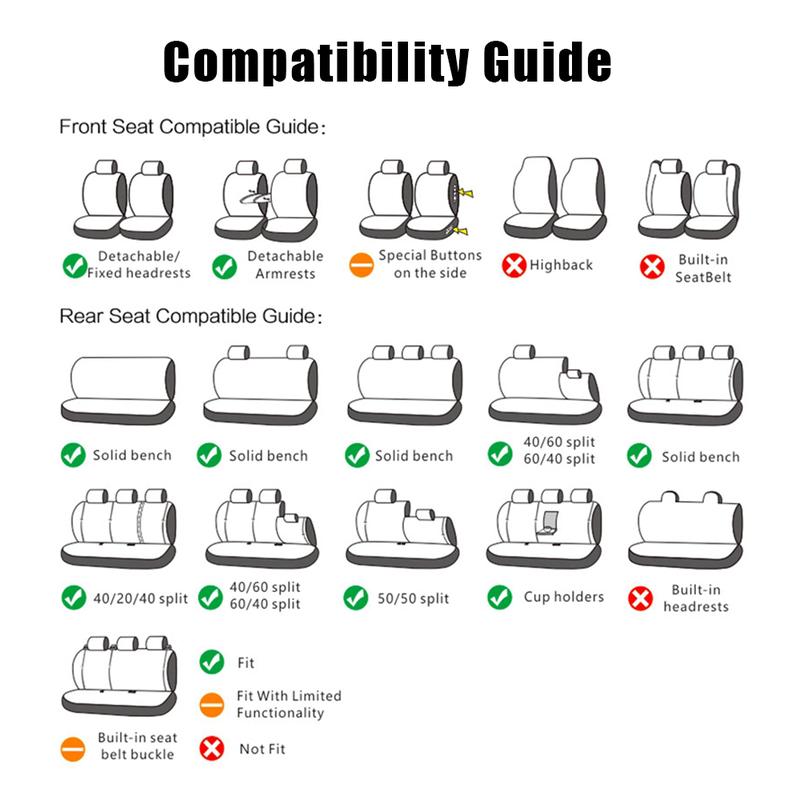 Compatibility Guide

Front Seat Compatible Guide:

Detachable/ Fixed headrests

Detachable Armrests

Special Buttons on the side

Highback

Built-in SeatBelt

Rear Seat Compatible Guide:

Solid bench

Solid bench

Solid bench

40/60 split 60/40 split

Solid bench

40/20/40 split

40/60 split 60/40 split

50/50 split

Cup holders

Built-in headrests

Built-in seat belt buckle

Fit

Fit With Limited Functionality

Not Fit