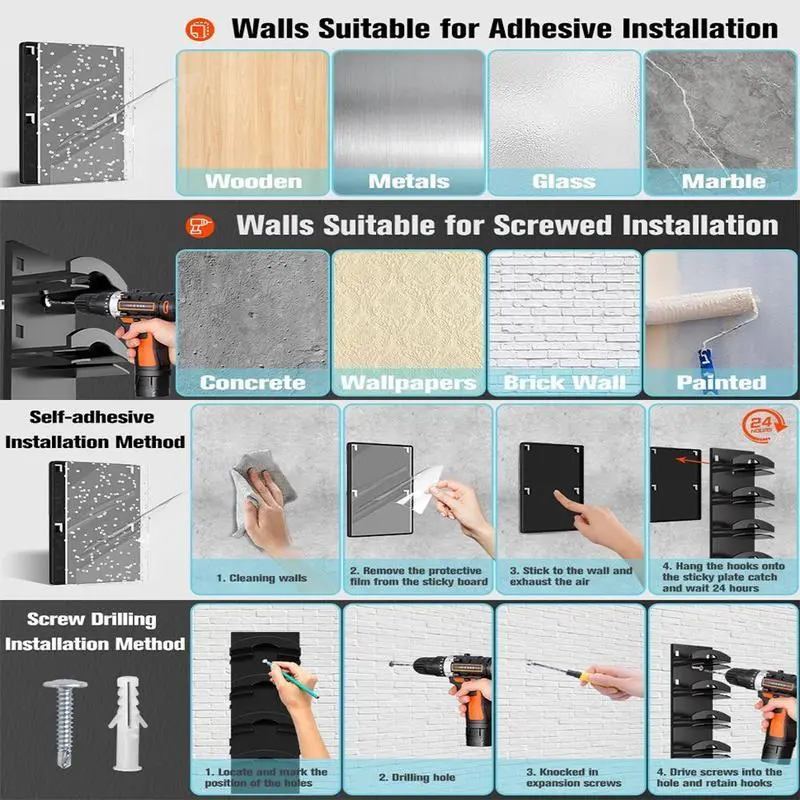 Walls Suitable for Adhesive Installation

Wooden

Metals

Glass

Marble

Walls Suitable for Screwed Installation

Concrete

Wallpapers

Brick Wall

Painted

Self-adhesive Installation Method

24 HOURS

1. Cleaning walls

2. Remove the protective film from the sticky board

3. Stick to the wall and exhaust the air

4. Hang the hooks onto the sticky plate catch and wait 24 hours

Screw Drilling Installation Method

1. Locate and mark the position of the holes

2. Drilling hole

3. Knocked in expansion screws

4. Drive screws into the hole and retain hooks