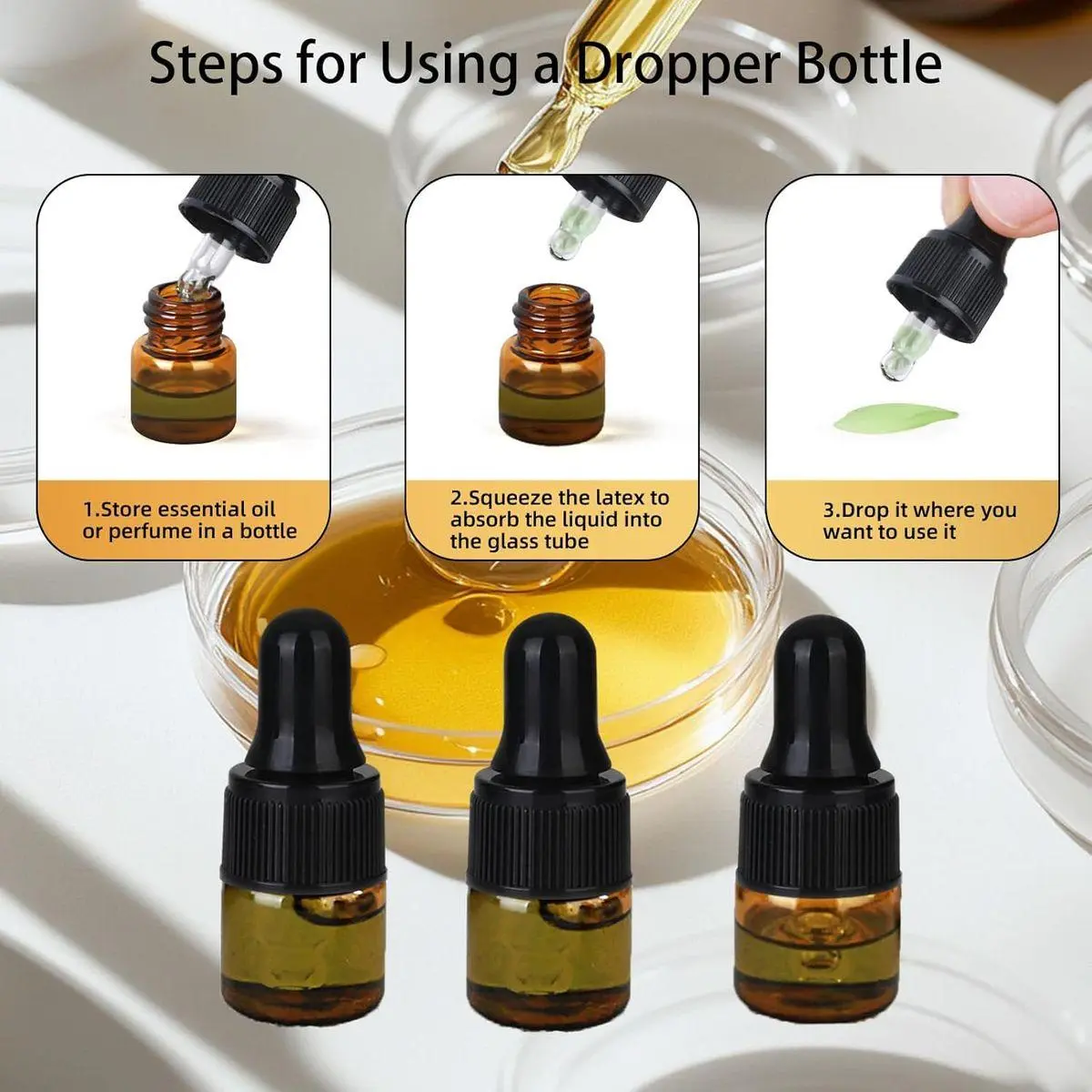 Steps for Using a Dropper Bottle

1.Store essential oil or perfume in a bottle

2.Squeeze the latex to absorb the liquid into the glass tube

3.Drop it where you want to use it