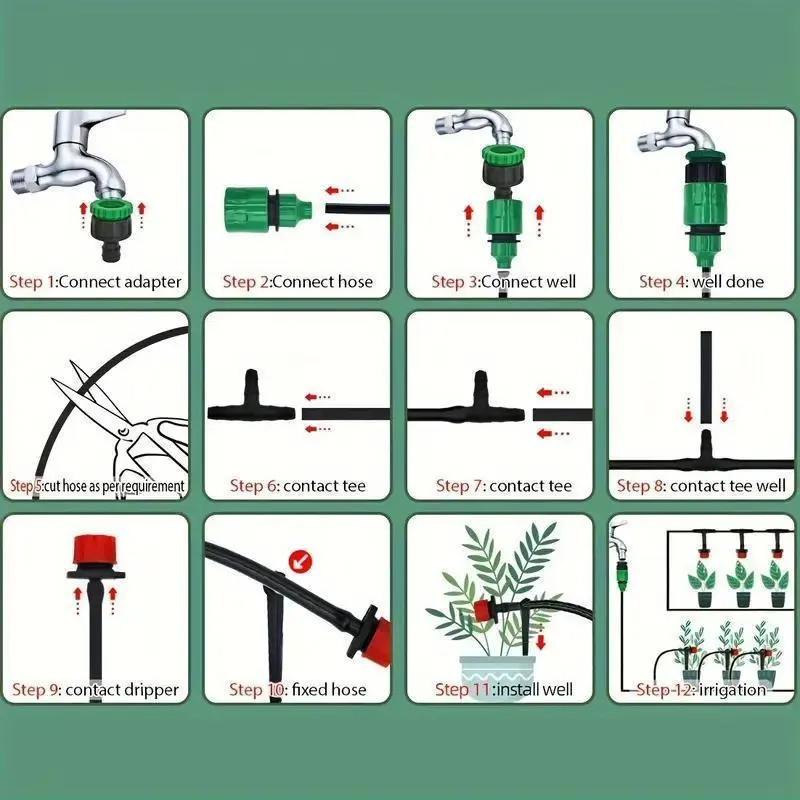 Step 1:Connect adapter

Step 2:Connect hose

Step 3:Connect well

Step 4: well done

Step 5:cut hose as per requirement

Step 6: contact tee

Step 7: contact tee

Step 8: contact tee well

Step 9: contact dripper

Step 10: fixed hose

Step 11 :install well

Step 12: irrigation