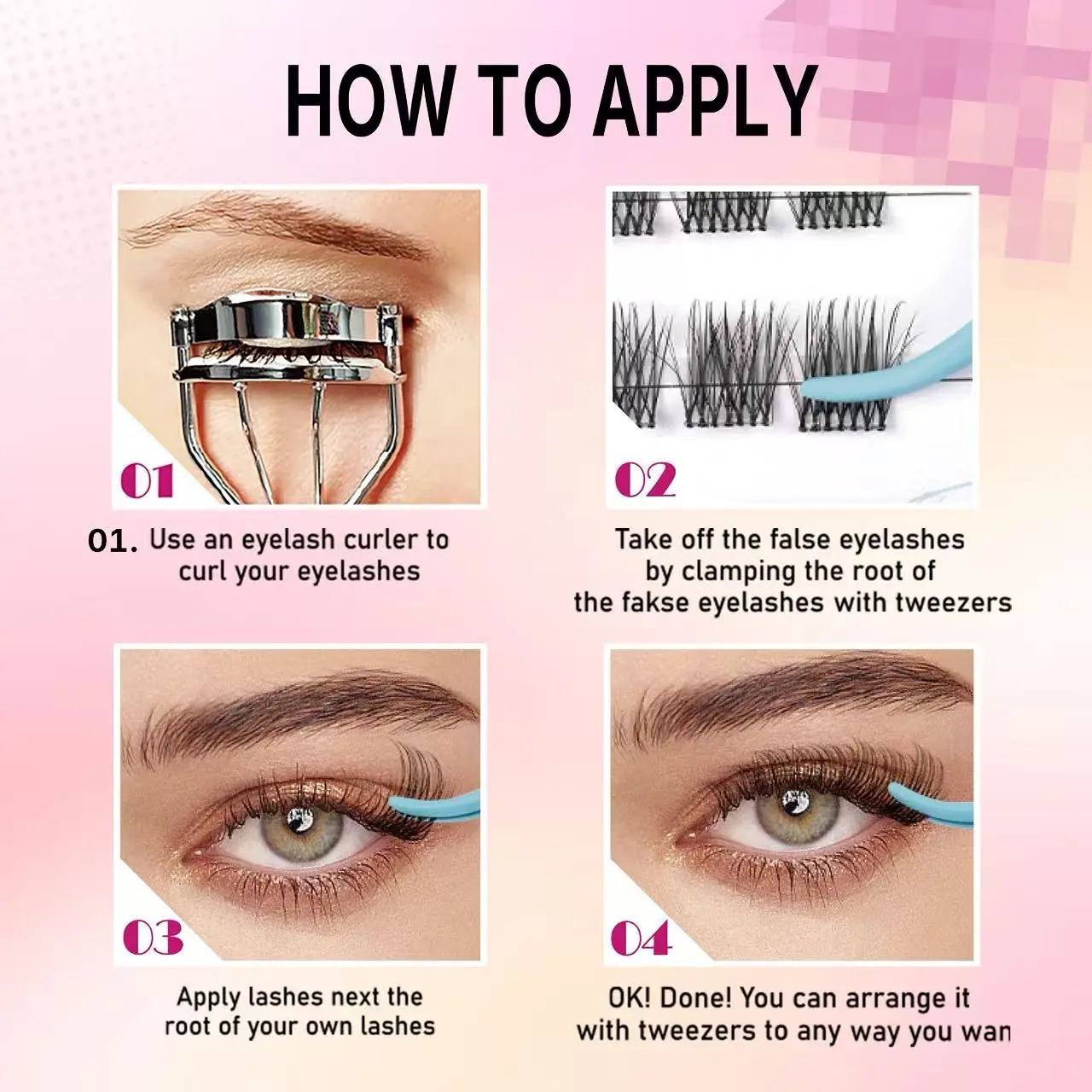 HOW TO APPLY

01

01. Use an eyelash curler to curl your eyelashes

02

Take off the false eyelashes by clamping the root of the fakse eyelashes with tweezers

03

Apply lashes next the root of your own lashes

04

OK! Done! You can arrange it with tweezers to any way you wan