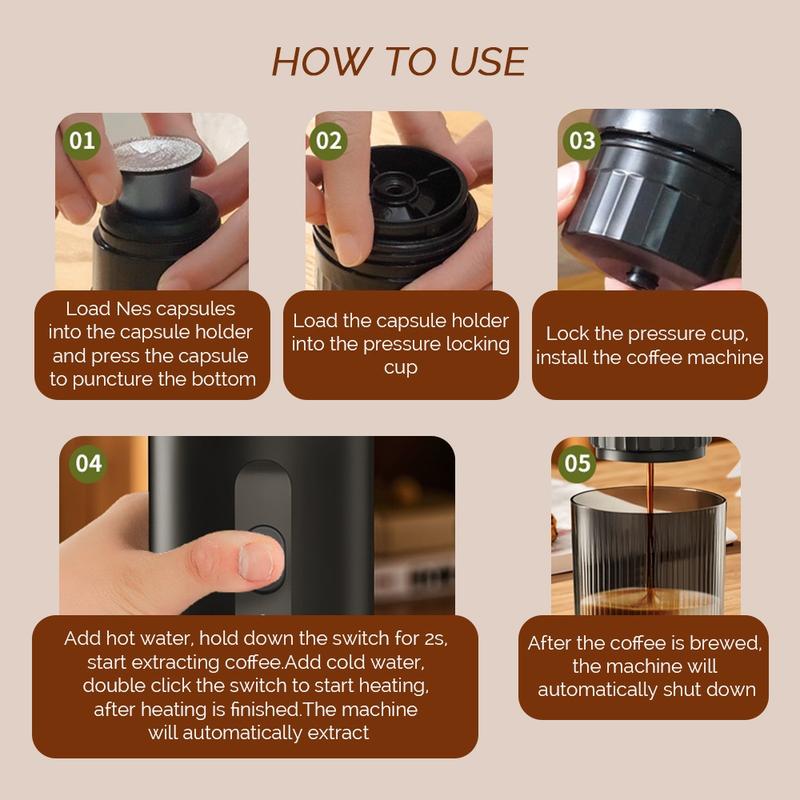 HOW TO USE

01

Load Nes capsules into the capsule holder and press the capsule to puncture the bottom

02

Load the capsule holder into the pressure locking cup

03

Lock the pressure cup, install the coffee machine

04

Add hot water, hold down the switch for 2s, start extracting coffee.Add cold water, double click the switch to start heating, after heating is finished.The machine will automatically extract

05

After the coffee is brewed, the machine will automatically shut down