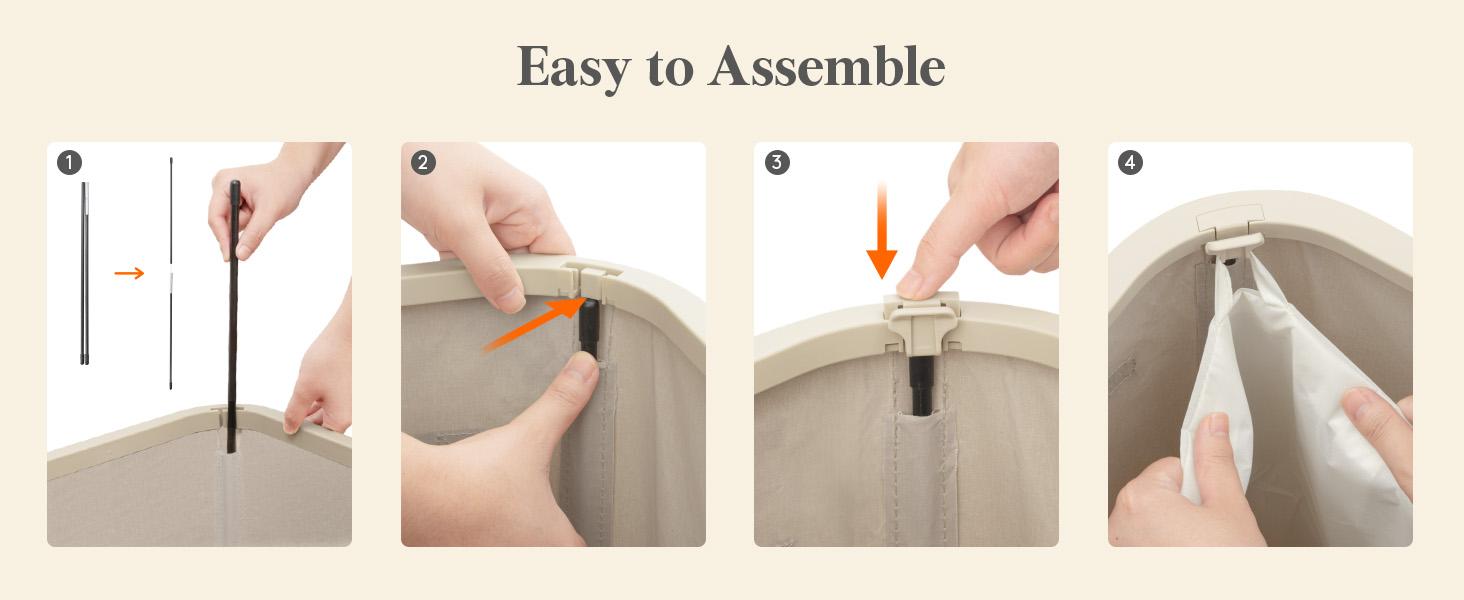 Easy to Assemble

1

2

3

4