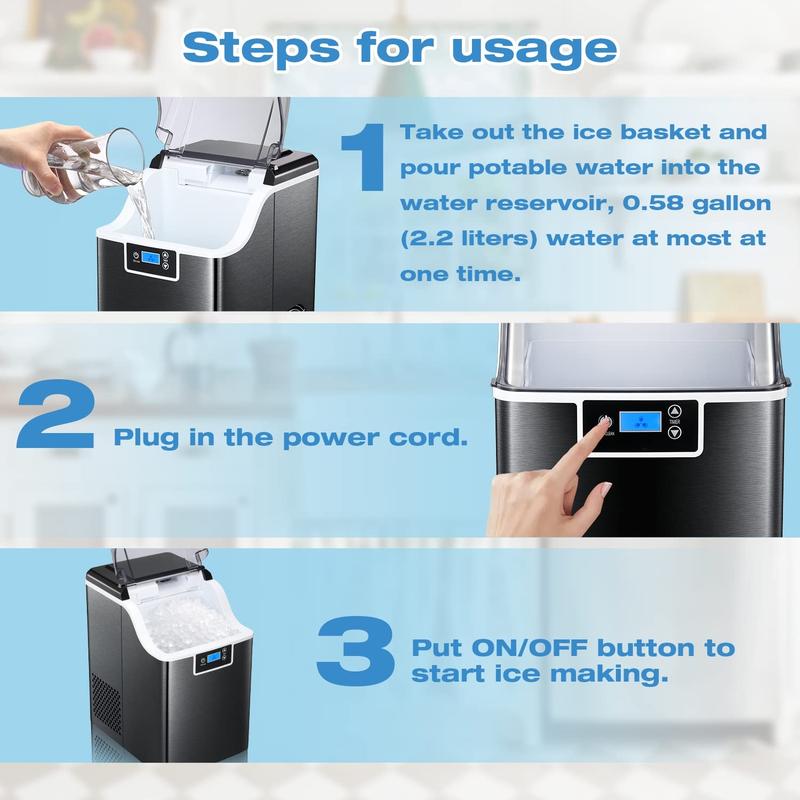 Steps for usage

1 Take out the ice basket and pour potable water into the water reservoir, 0.58 gallon (2.2 liters) water at most at one time.

2 Plug in the power cord.

TIMER

3 Put ON/OFF button to start ice making.