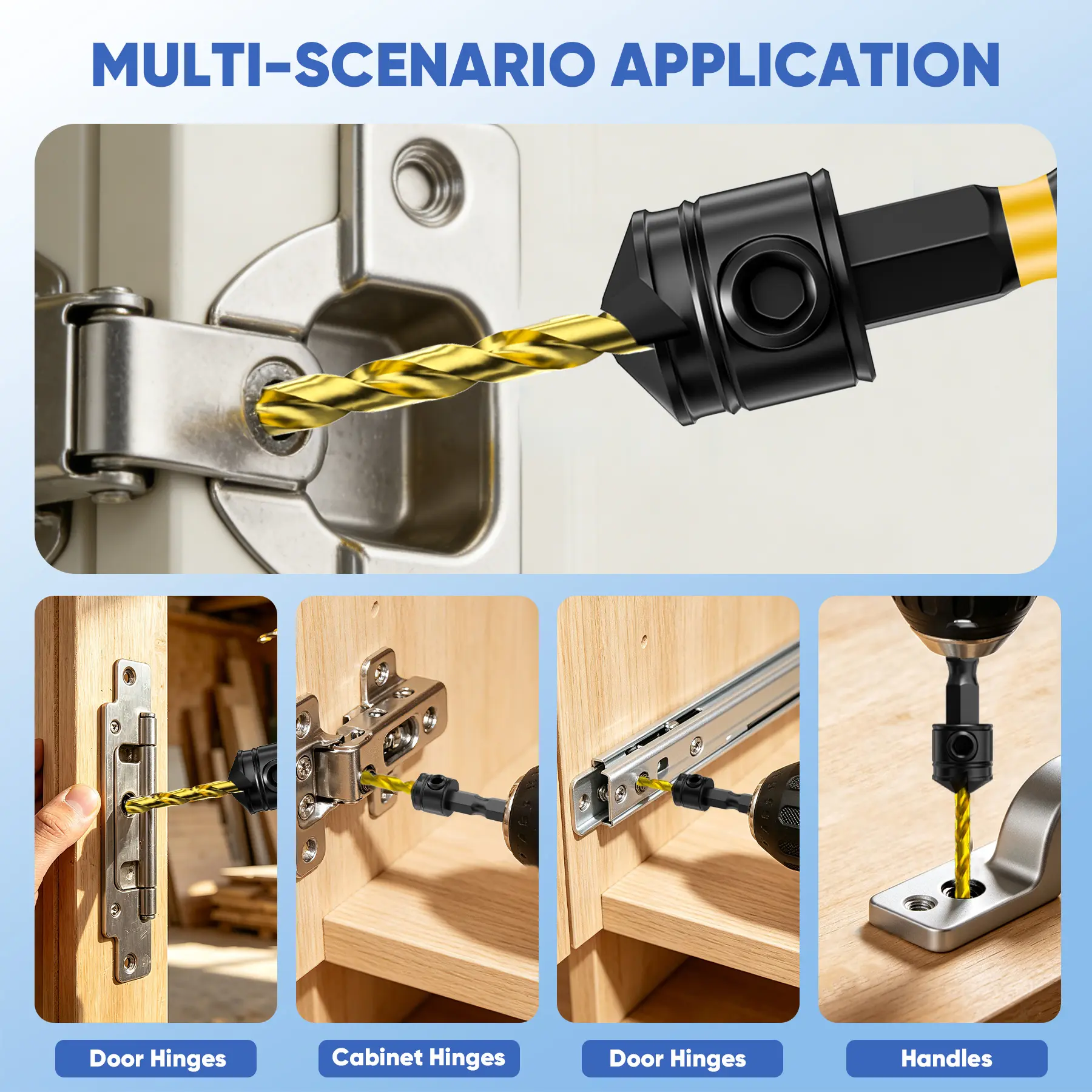 MULTI-SCENARIO APPLICATION

Door Hinges

Cabinet Hinges

Door Hinges

Handles