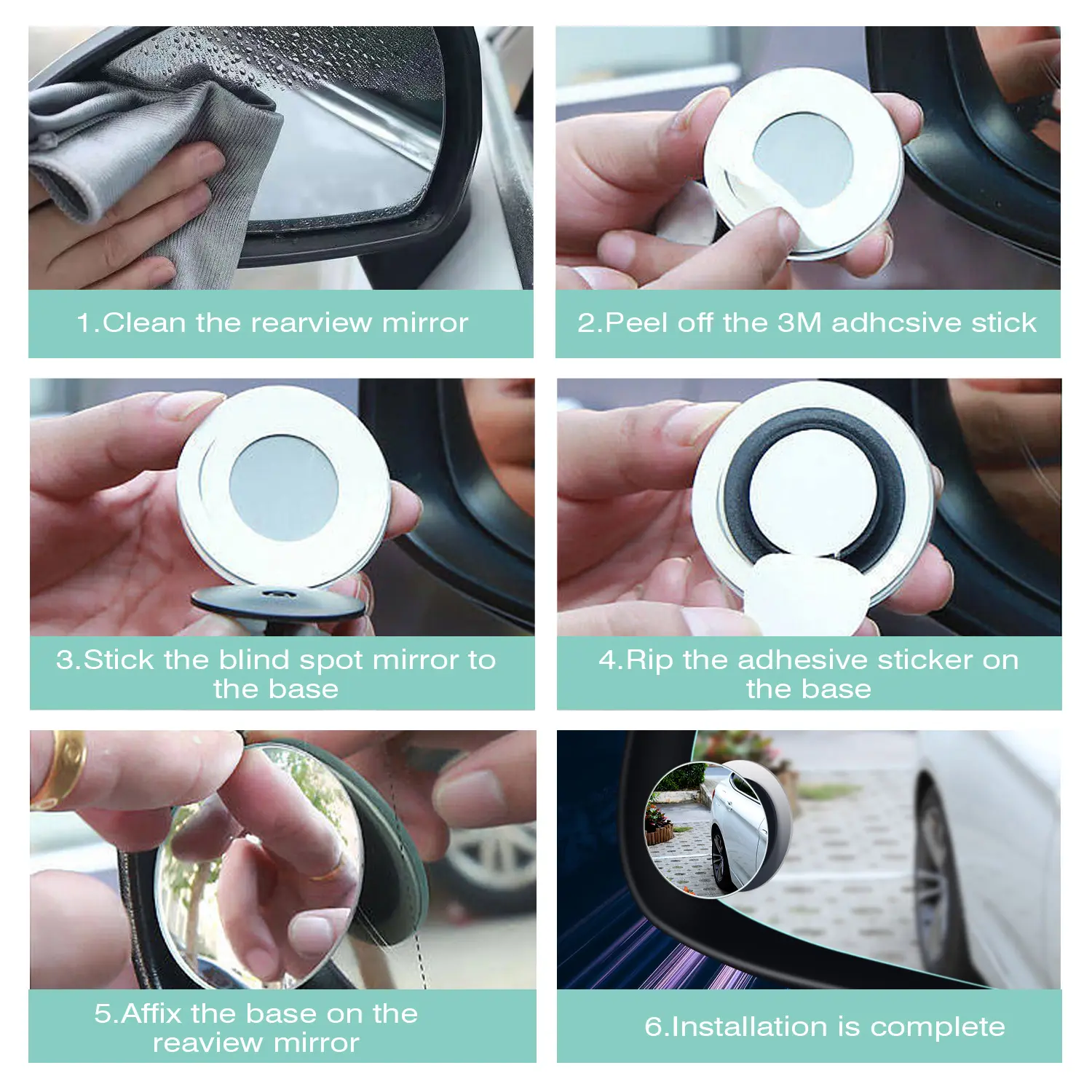 1.Clean the rearview mirror

2.Peel off the 3M adhcsive stick

3.Stick the blind spot mirror to the base

4.Rip the adhesive sticker on the base

5.Affix the base on the reaview mirror

6.Installation is complete