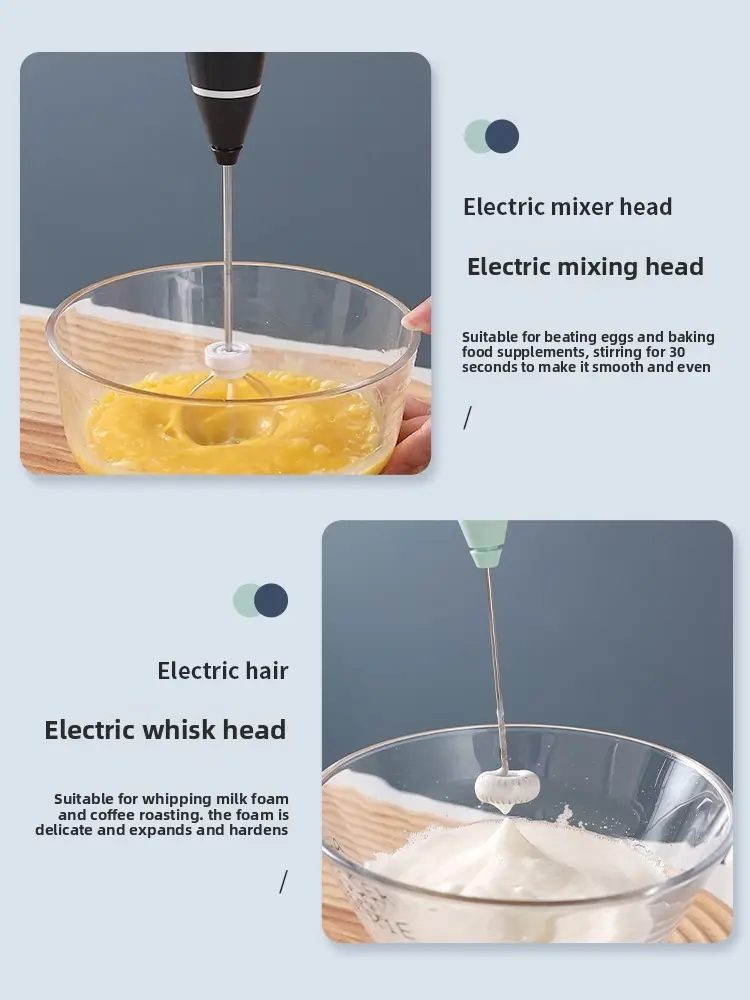 Electric mixer head

Electric mixing head

Suitable for beating eggs and baking food supplements, stirring for 30 seconds to make it smooth and even

/

Electric hair

Electric whisk head

Suitable for whipping milk foam and coffee roasting. the foam is delicate and expands and hardens

/