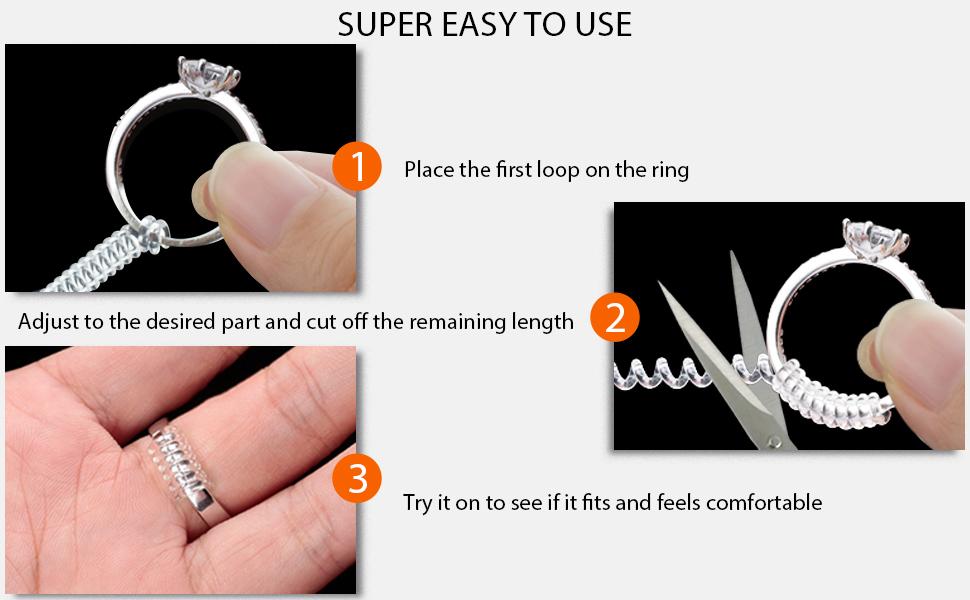 SUPER EASY TO USE

1 Place the first loop on the ring

Adjust to the desired part and cut off the remaining length 2

3 Try it on to see if it fits and feels comfortable