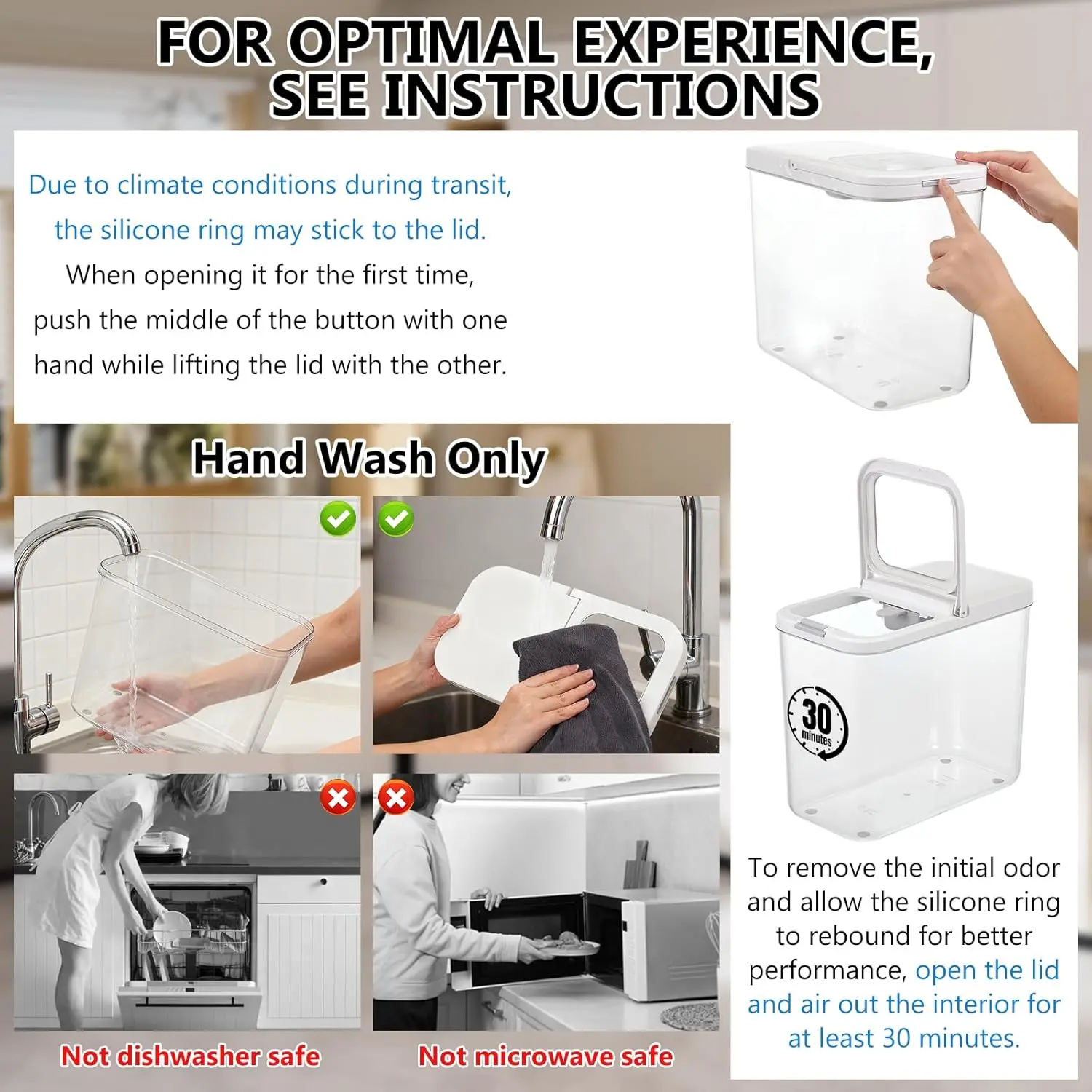 FOR OPTIMAL EXPERIENCE, SEE INSTRUCTIONS

Due to climate conditions during transit, the silicone ring may stick to the lid. When opening it for the first time, push the middle of the button with one hand while lifting the lid with the other.

Hand Wash Only

Not dishwasher safe

Not microwave safe

30 minutes

To remove the initial odor and allow the silicone ring to rebound for better performance, open the lid and air out the interior for at least 30 minutes.