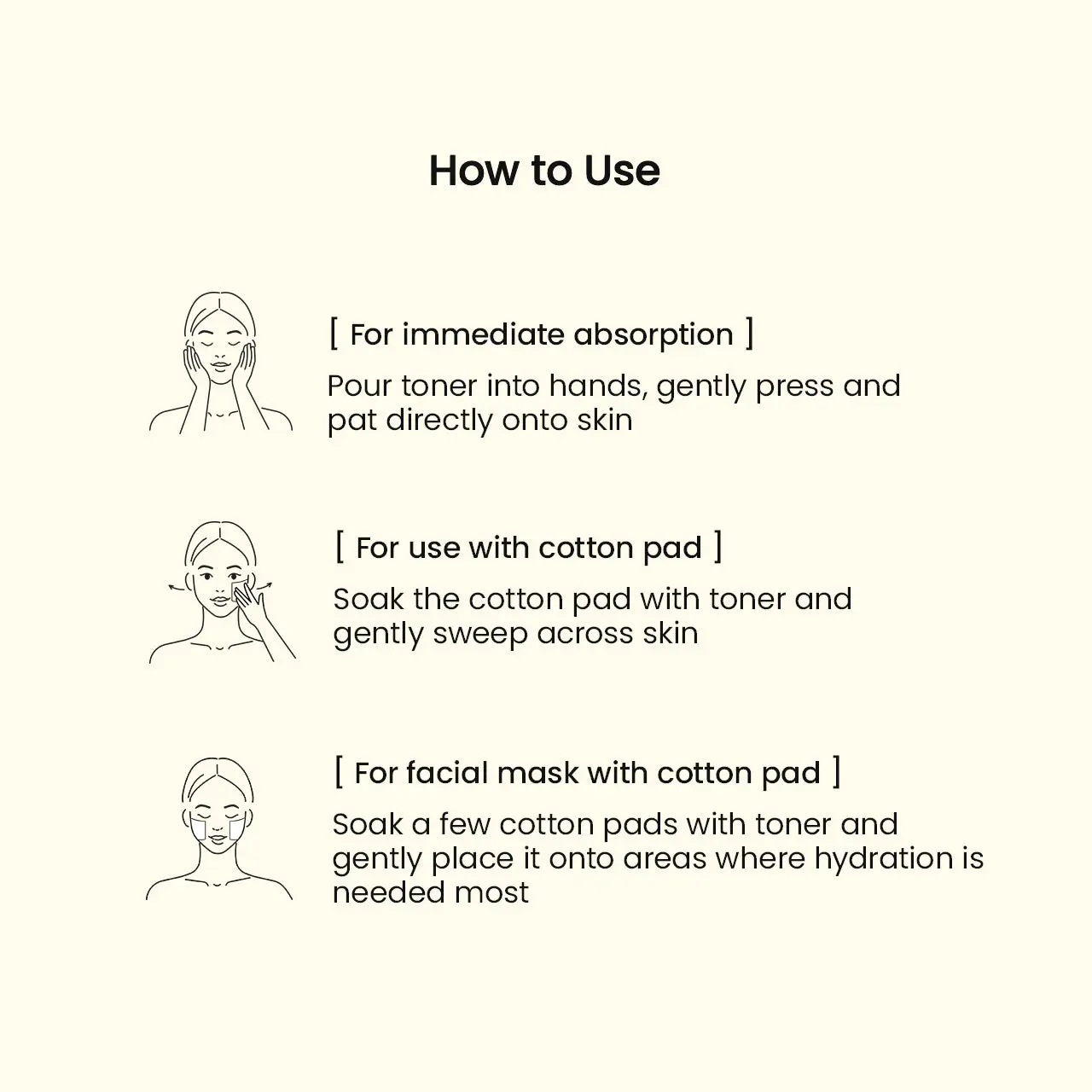 How to Use

[ For immediate absorption ]

Pour toner into hands, gently press and pat directly onto skin

[ For use with cotton pad ]

Soak the cotton pad with toner and gently sweep across skin

[ For facial mask with cotton pad ]

Soak a few cotton pads with toner and gently place it onto areas where hydration is needed most