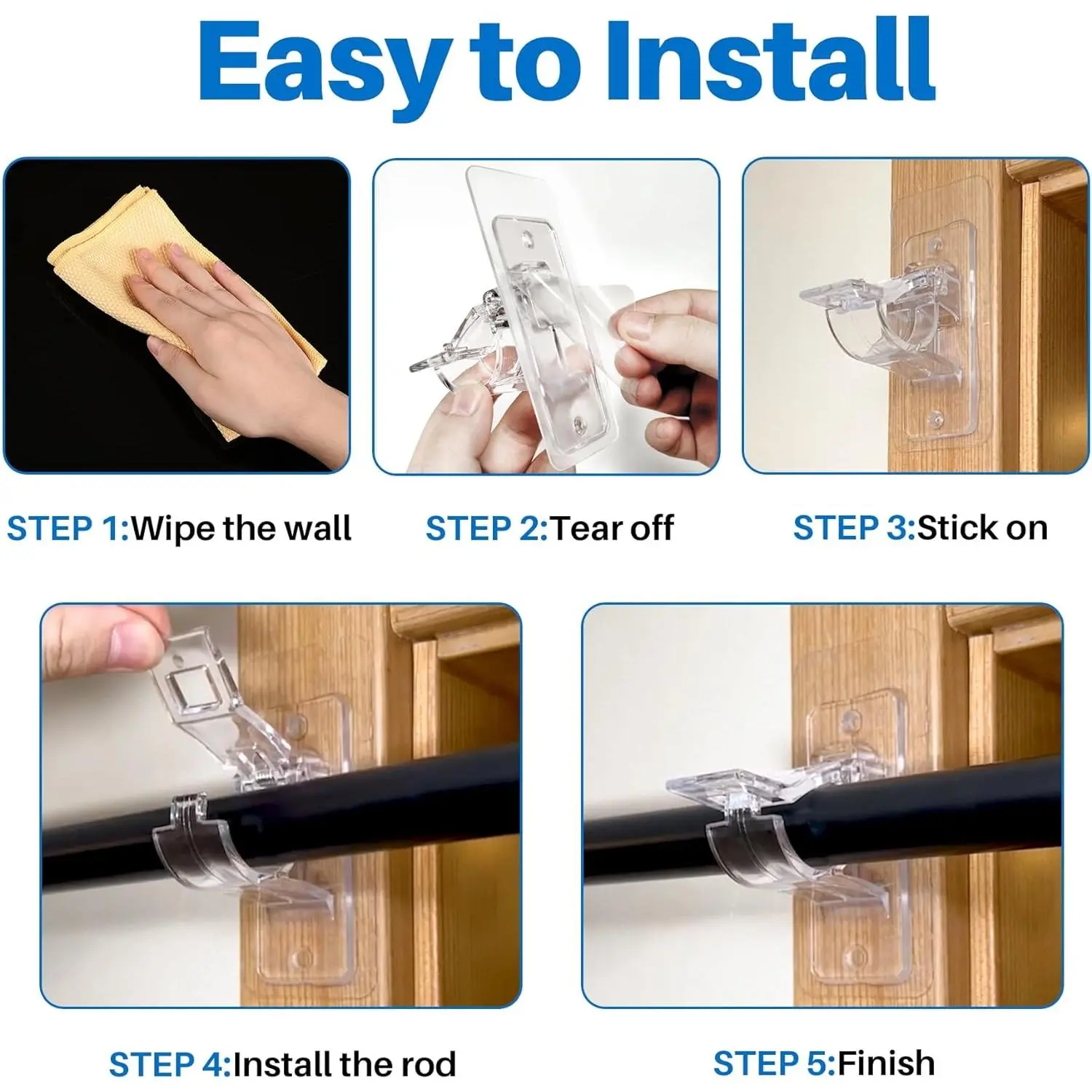 Easy to Install

STEP 1:Wipe the wall

STEP 2:Tear off

STEP 3:Stick on

STEP 4:Install the rod

STEP 5:Finish