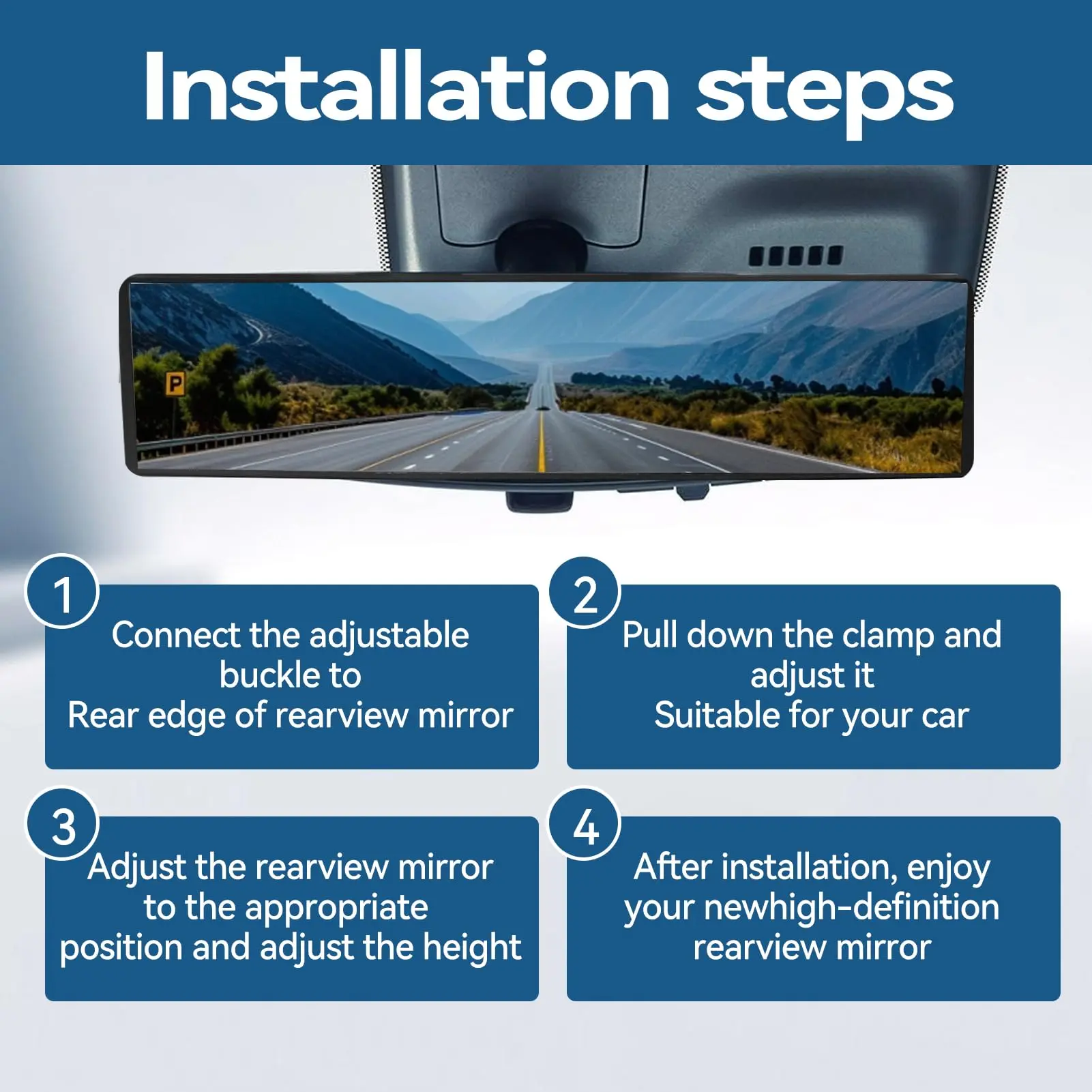 Installation steps

P

1
Connect the adjustable buckle to
Rear edge of rearview mirror

2
Pull down the clamp and adjust it
Suitable for your car

3
Adjust the rearview mirror to the appropriate position and adjust the height

4
After installation, enjoy your newhigh-definition rearview mirror