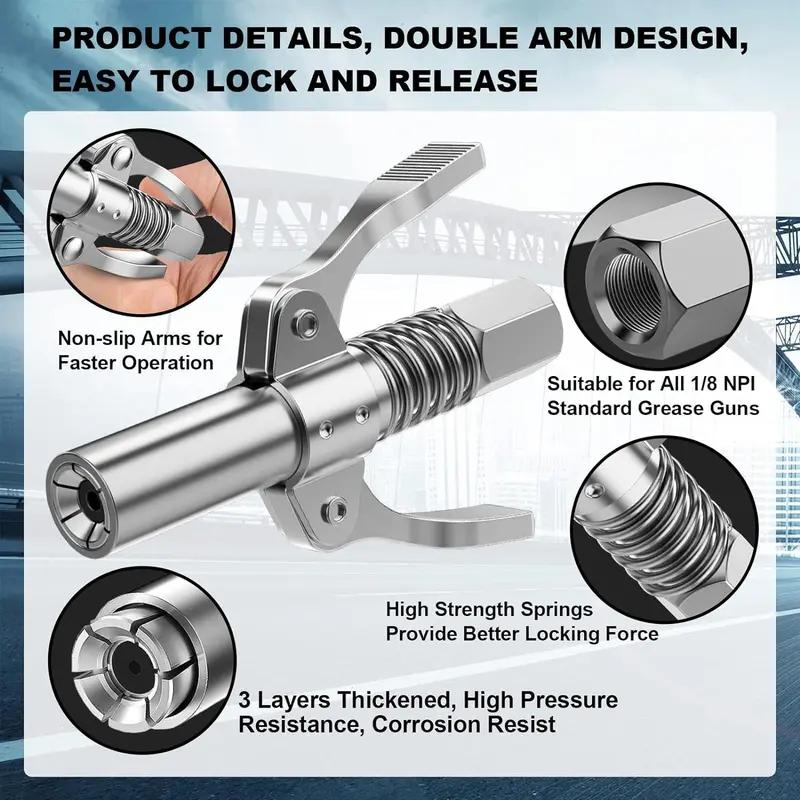 PRODUCT DETAILS, DOUBLE ARM DESIGN, EASY TO LOCK AND RELEASE

Non-slip Arms for Faster Operation

Suitable for All 1/8 NPI Standard Grease Guns

High Strength Springs Provide Better Locking Force

3 Layers Thickened, High Pressure Resistance, Corrosion Resist