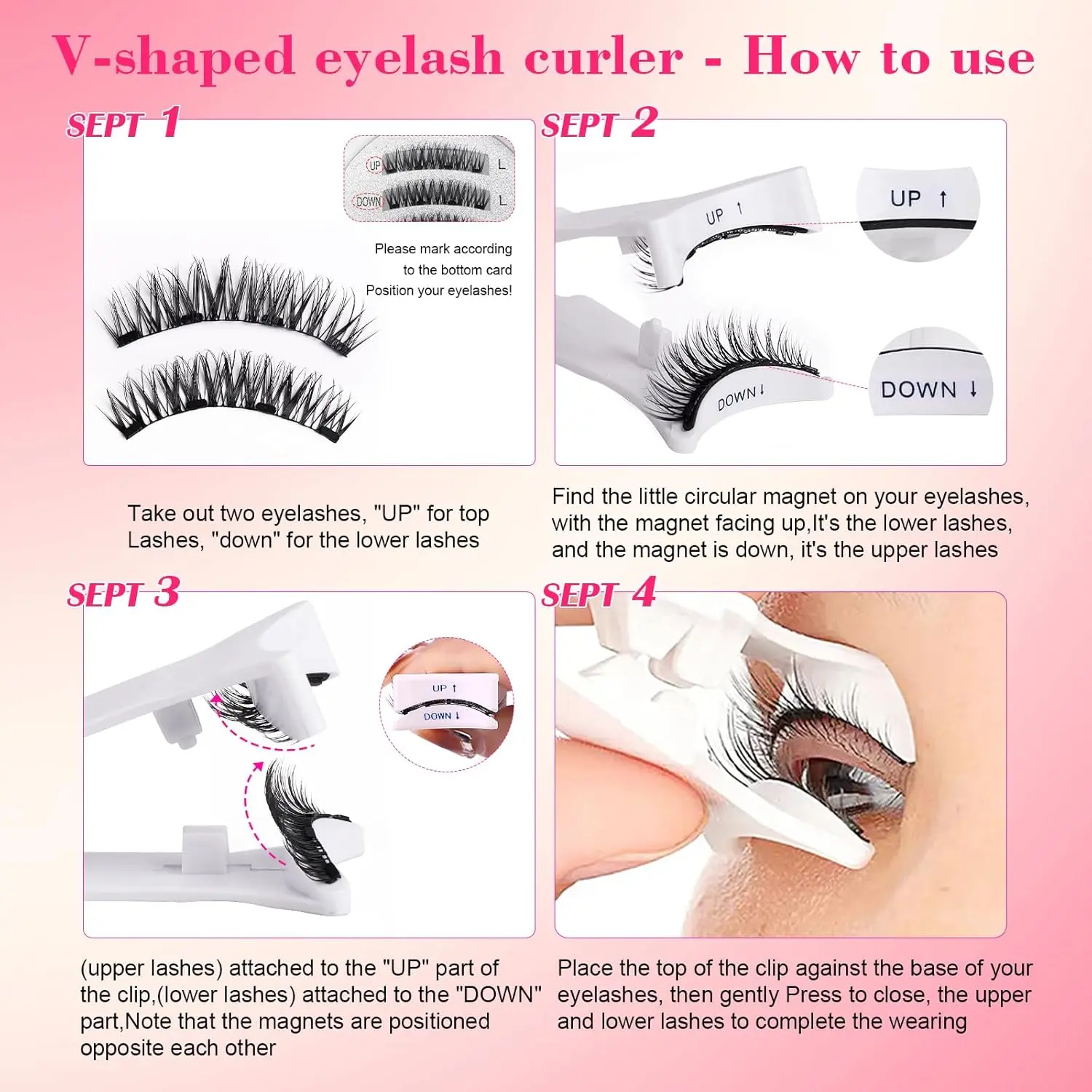 V-shaped eyelash curler - How to use

SEPT 1

UP L
DOWN L

Please mark according to the bottom card Position your eyelashes!

Take out two eyelashes, "UP" for top Lashes, "down" for the lower lashes

SEPT 2

UP ↑
UP ↑
DOWN ↓
DOWN ↓

Find the little circular magnet on your eyelashes, with the magnet facing up,It's the lower lashes, and the magnet is down, it's the upper lashes

SEPT 3

UP ↑
DOWN ↓

(upper lashes) attached to the "UP" part of the clip,(lower lashes) attached to the "DOWN" part,Note that the magnets are positioned opposite each other

SEPT 4

Place the top of the clip against the base of your eyelashes, then gently Press to close, the upper and lower lashes to complete the wearing