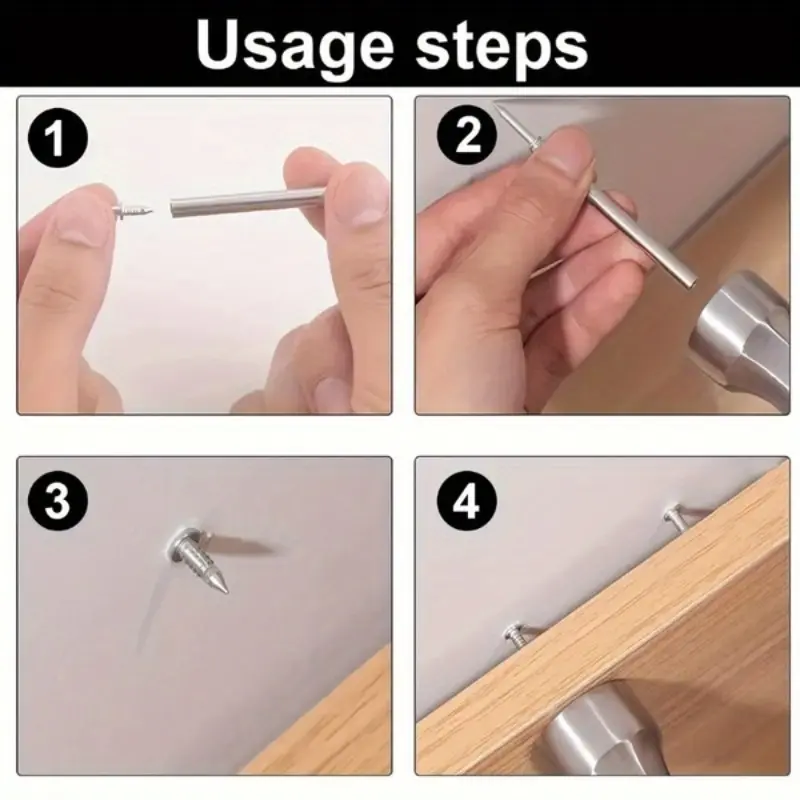 Usage steps

1

2

3

4