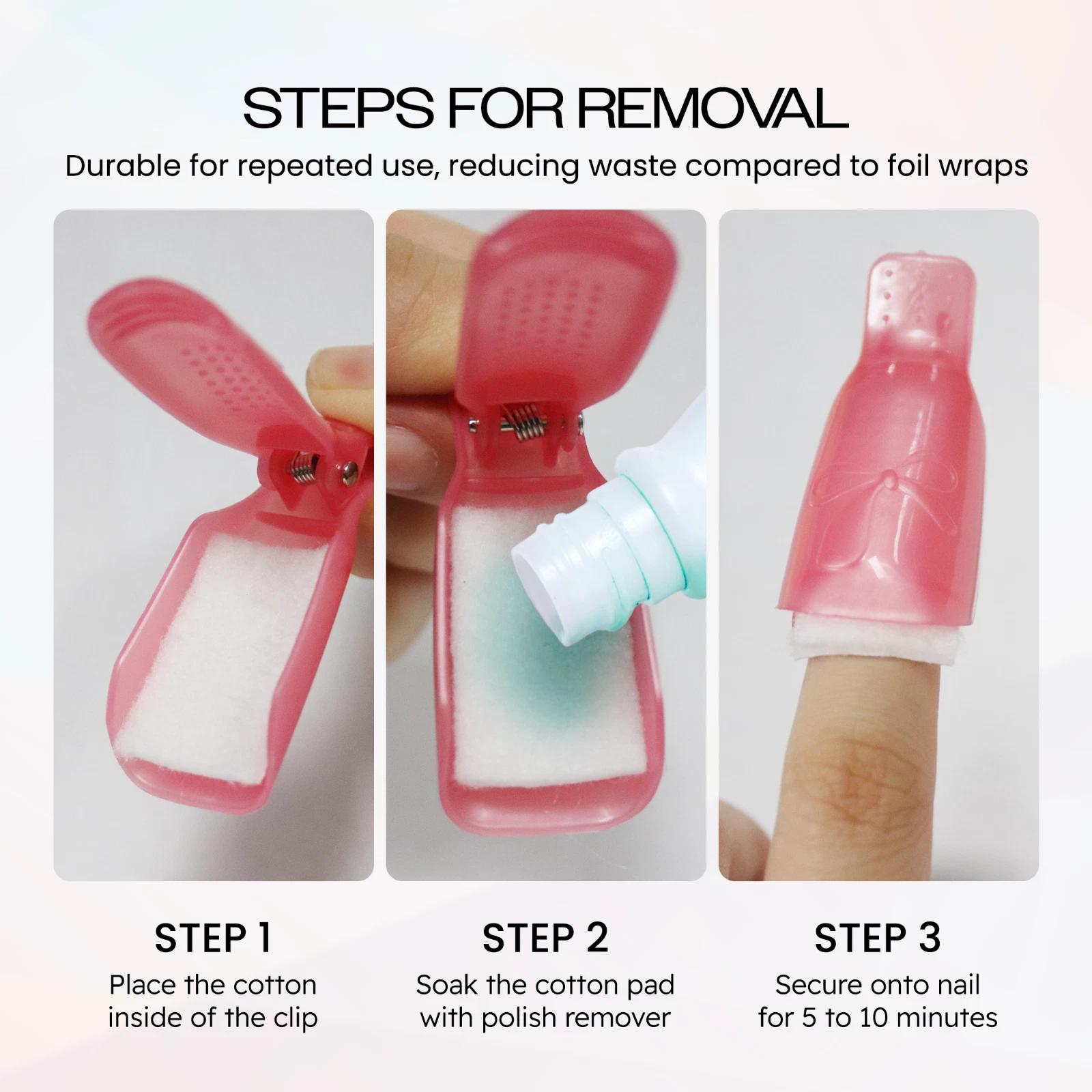 STEPS FOR REMOVAL

Durable for repeated use, reducing waste compared to foil wraps

STEP 1

Place the cotton inside of the clip

STEP 2

Soak the cotton pad with polish remover

STEP 3

Secure onto nail for 5 to 10 minutes