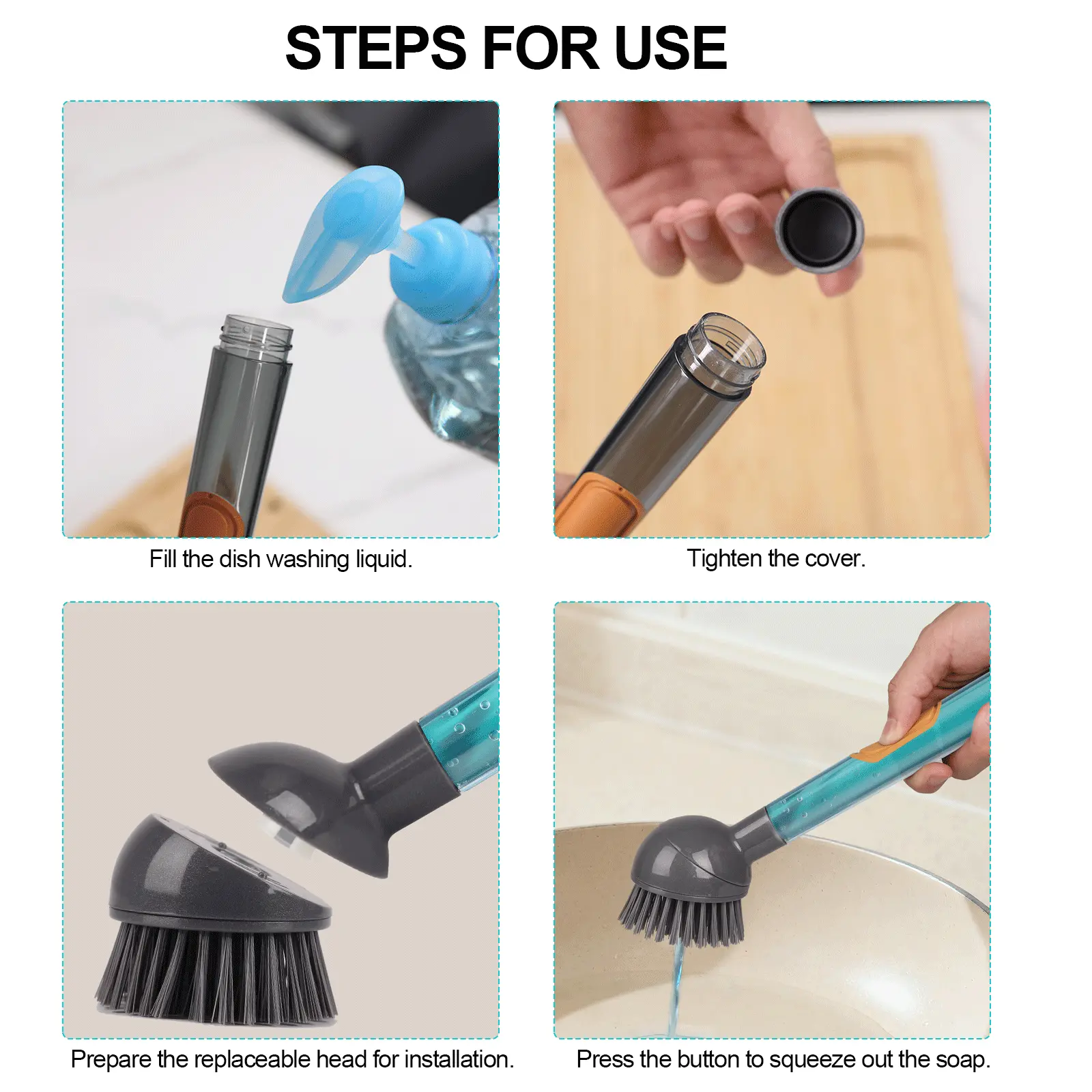 STEPS FOR USE

Fill the dish washing liquid.

Tighten the cover.

Prepare the replaceable head for installation.

Press the button to squeeze out the soap.