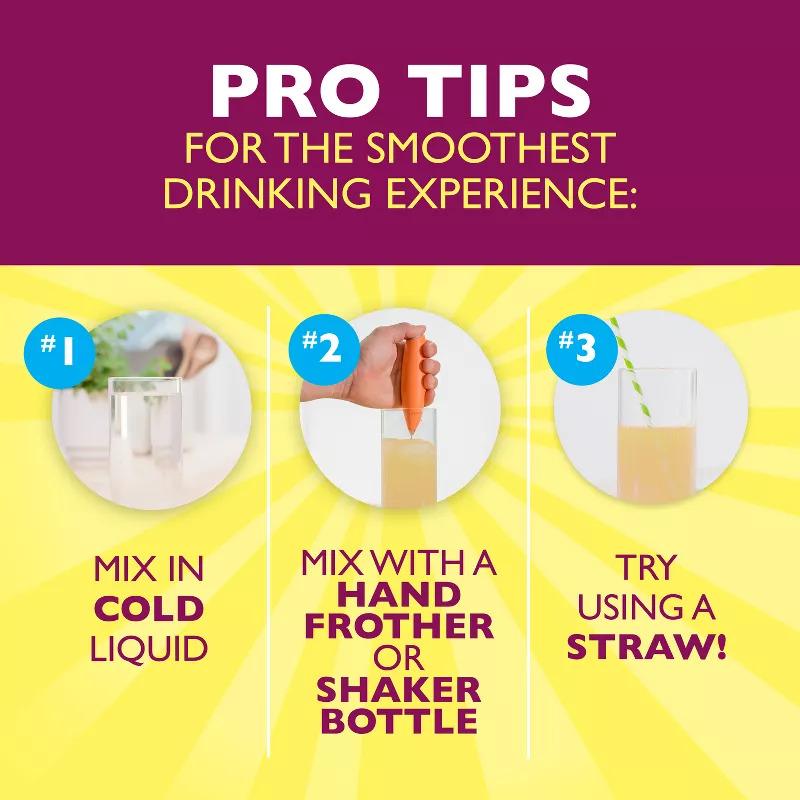 PRO TIPS
FOR THE SMOOTHEST DRINKING EXPERIENCE:

#1
MIX IN COLD LIQUID

#2
MIX WITH A HAND FROTHER OR SHAKER BOTTLE

#3
TRY USING A STRAW!