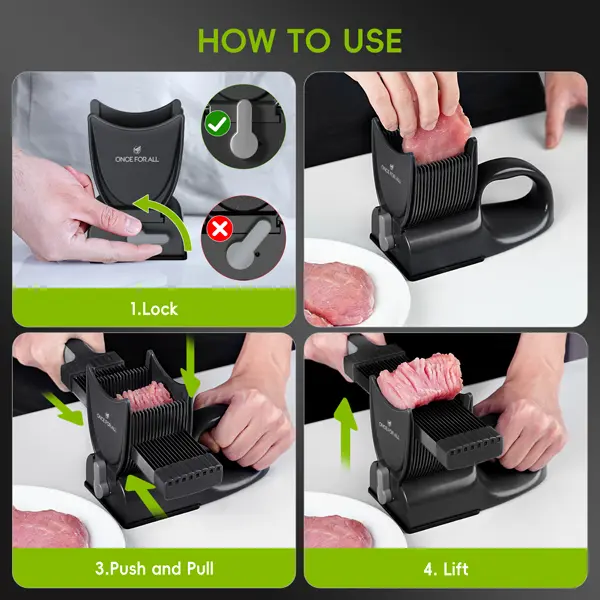 HOW TO USE

ONCE FOR ALL

1.Lock

ONCE FOR ALL

ONCE FOR ALL

3.Push and Pull

ONCE FOR ALL

4. Lift