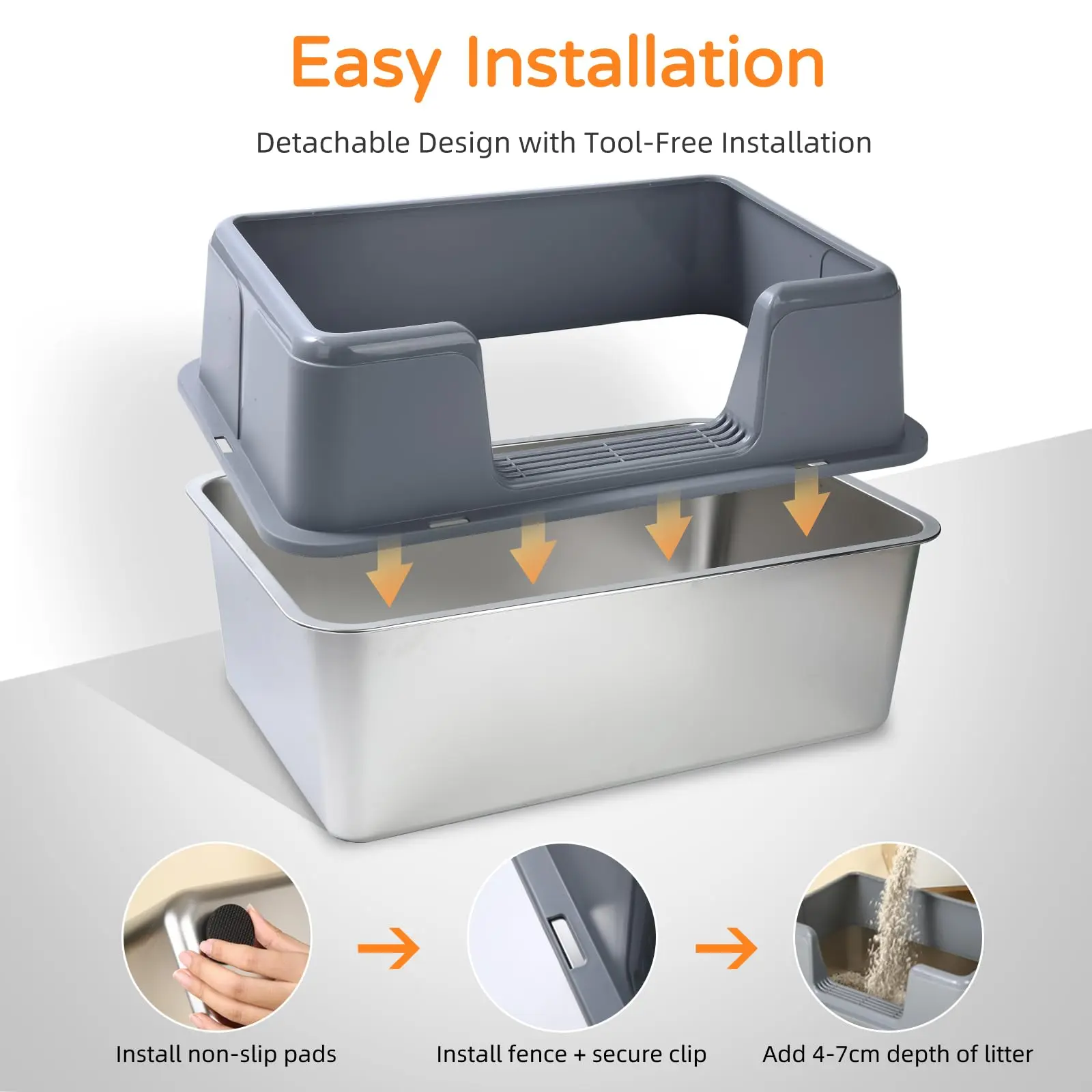 Easy Installation

Detachable Design with Tool-Free Installation

Install non-slip pads

Install fence + secure clip

Add 4-7cm depth of litter