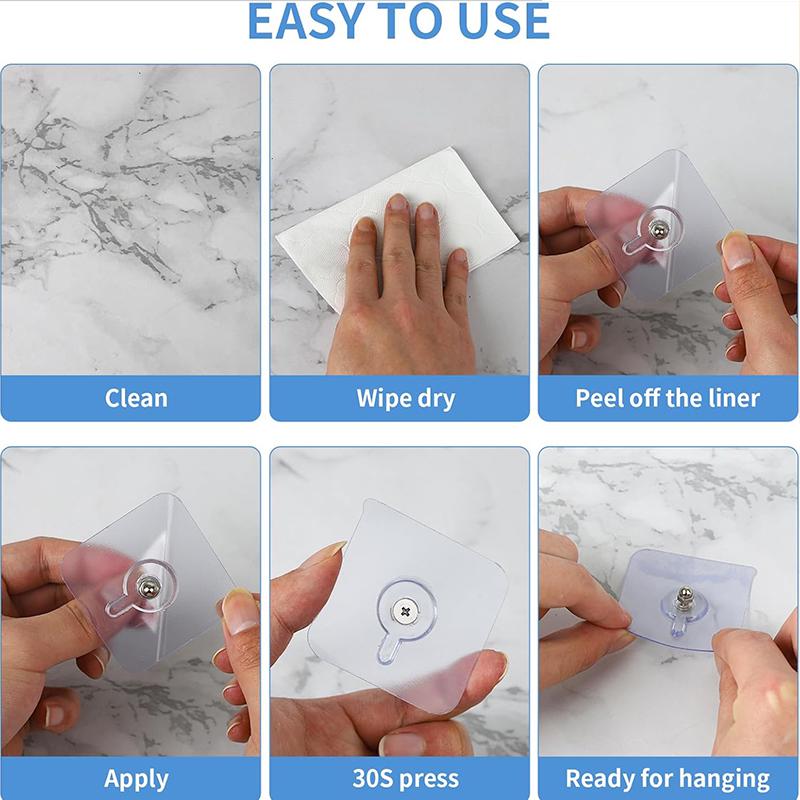 EASY TO USE

Clean

Wipe dry

Peel off the liner

Apply

30S press

Ready for hanging