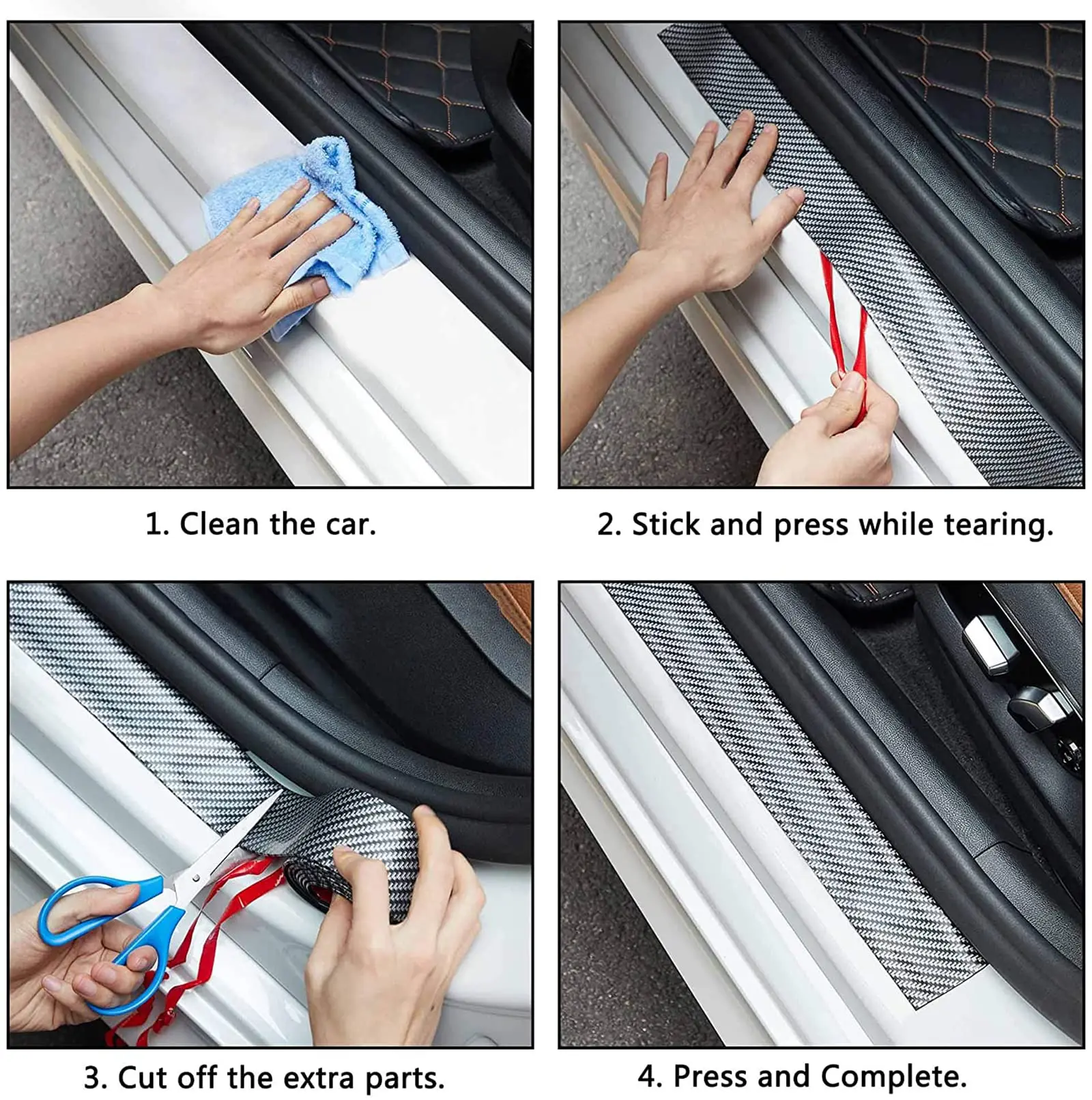 1. Clean the car.

2. Stick and press while tearing.

3. Cut off the extra parts.

4. Press and Complete.