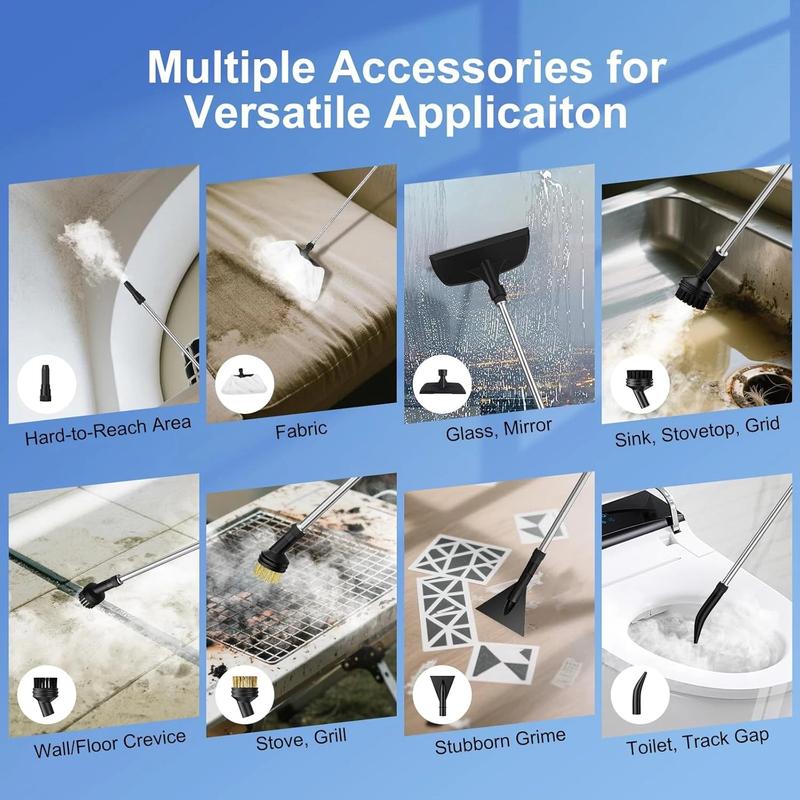 Multiple Accessories for Versatile Applicaiton

Hard-to-Reach Area

Fabric

Glass, Mirror

Sink, Stovetop, Grid

Wall/Floor Crevice

Stove, Grill

Stubborn Grime

Toilet, Track Gap