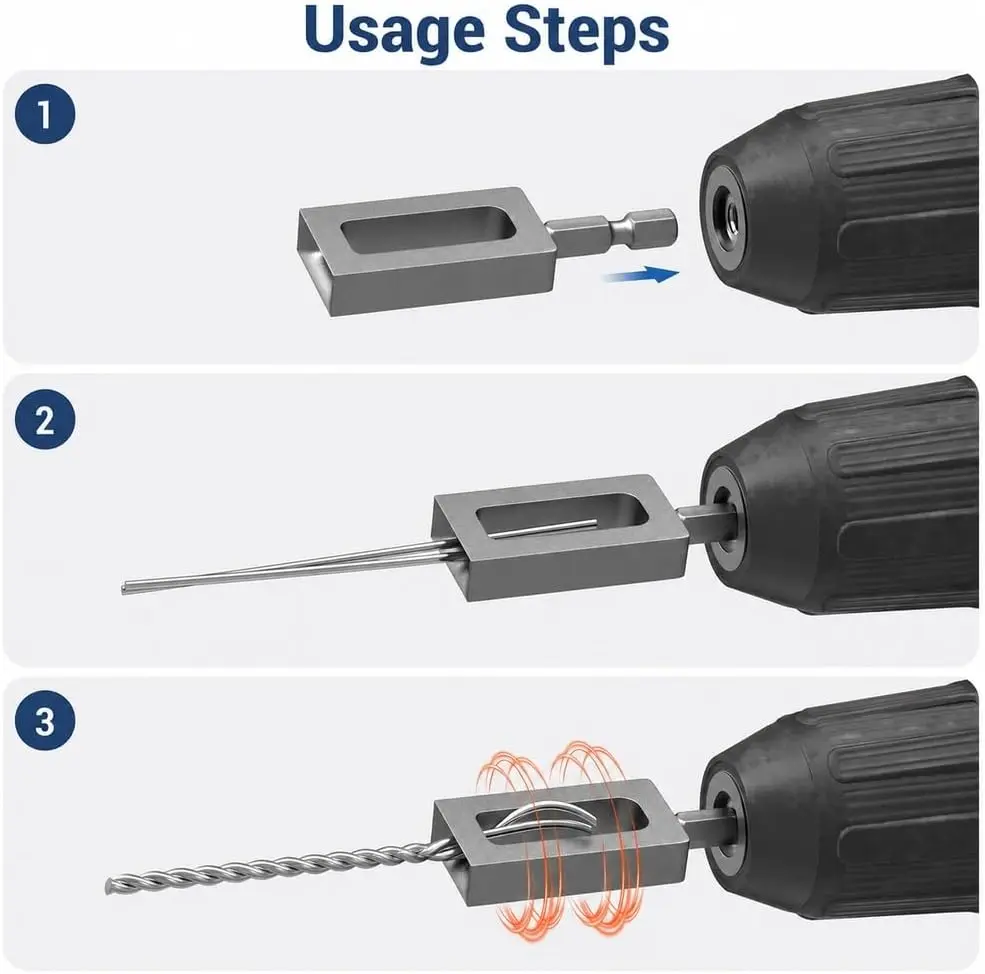 Usage Steps

1

2

3