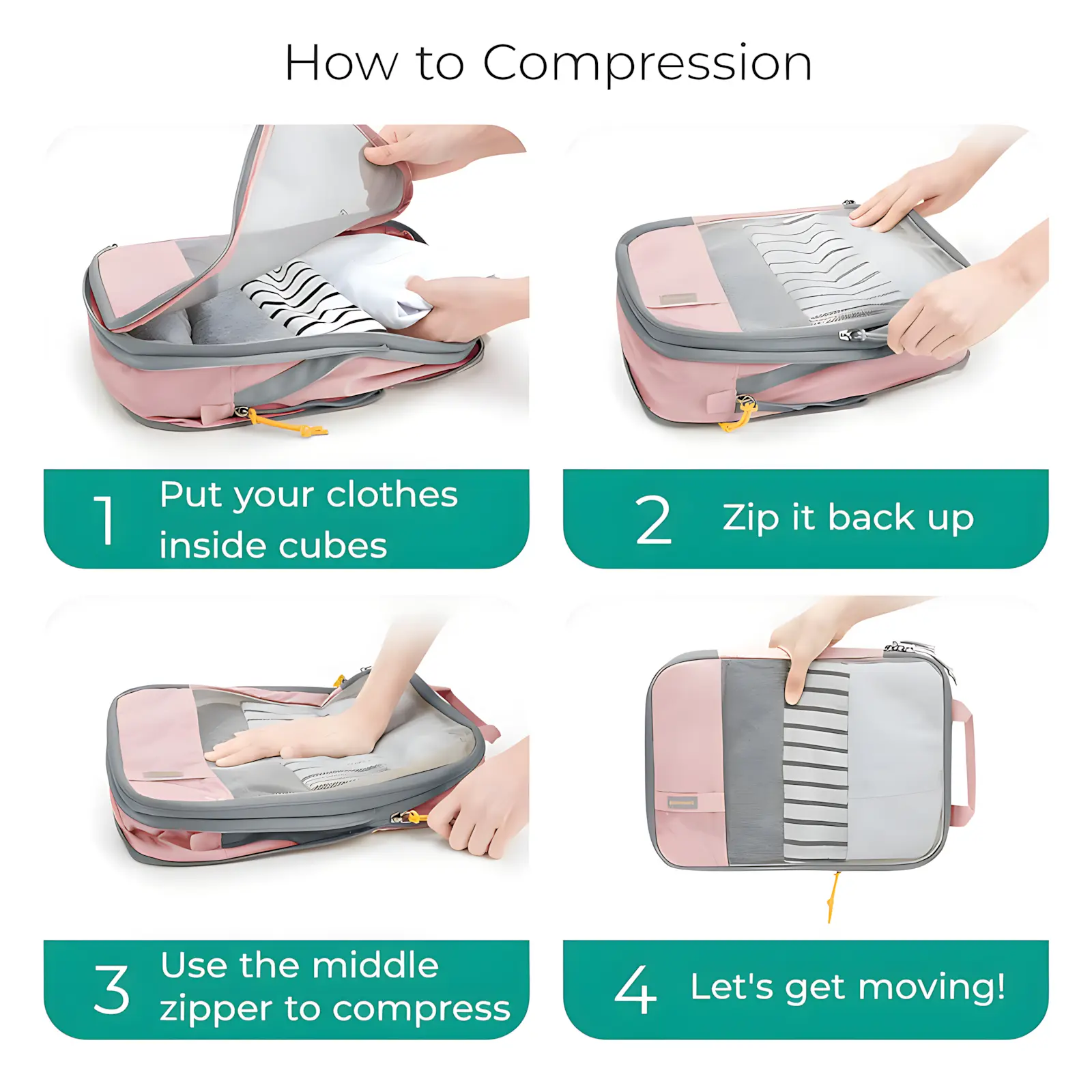 How to Compression

1 Put your clothes inside cubes

2 Zip it back up

3 Use the middle zipper to compress

4 Let's get moving!