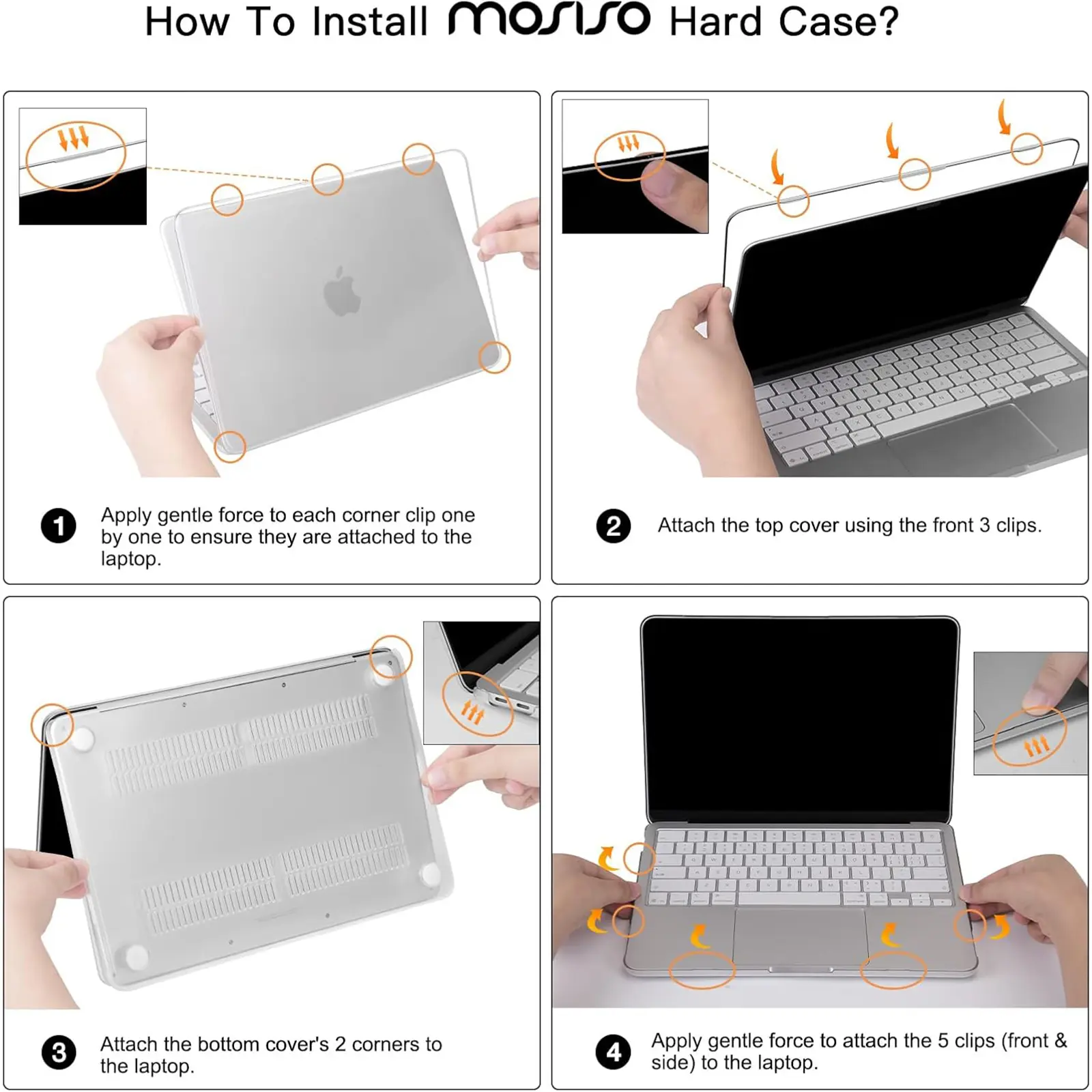 How To Install MOSISO Hard Case?

1 Apply gentle force to each corner clip one by one to ensure they are attached to the laptop.

2 Attach the top cover using the front 3 clips.

3 Attach the bottom cover's 2 corners to the laptop.

4 Apply gentle force to attach the 5 clips (front & side) to the laptop.