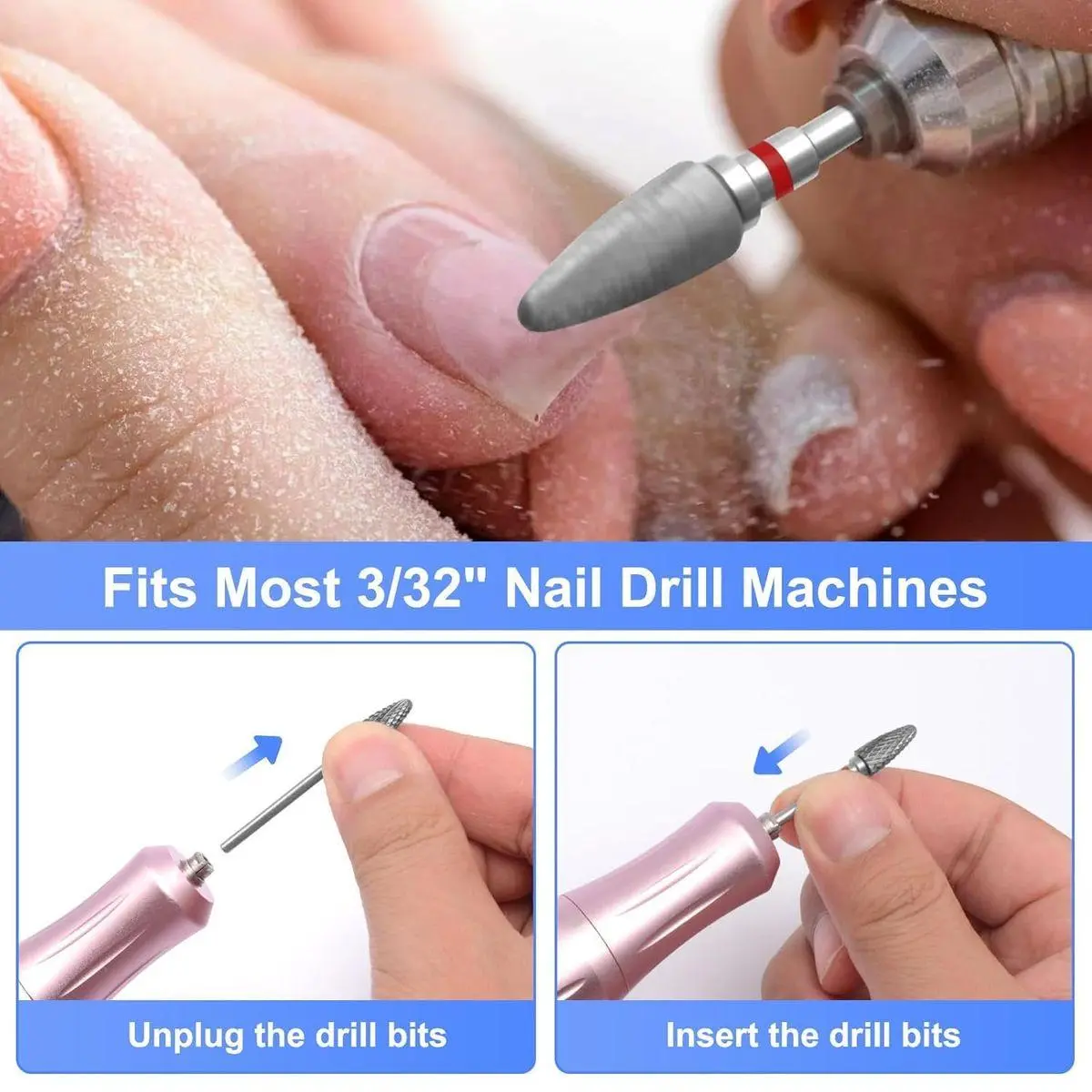 Fits Most 3/32" Nail Drill Machines

Unplug the drill bits

Insert the drill bits