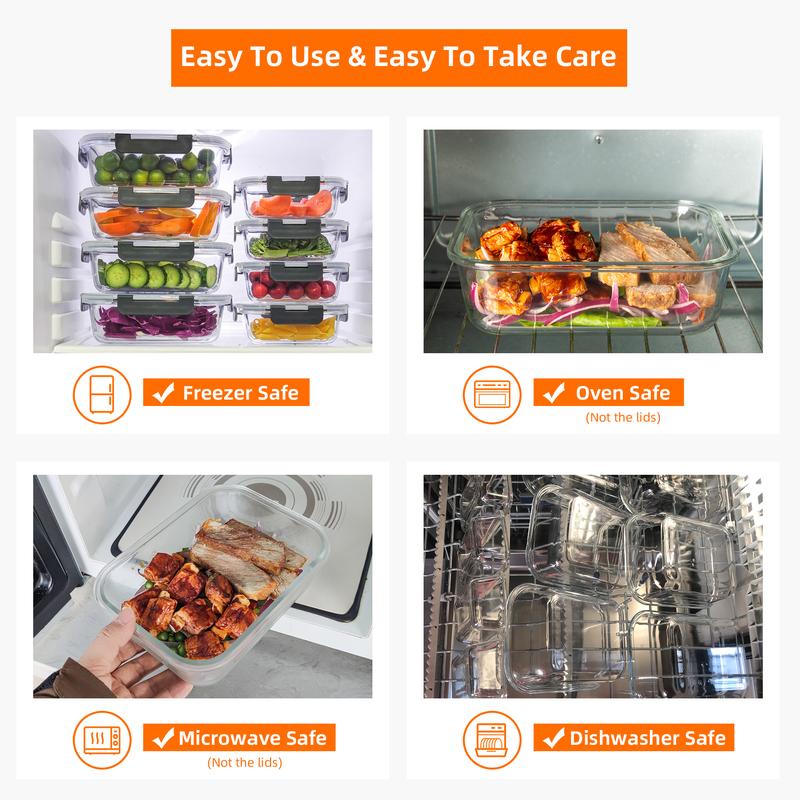 Easy To Use & Easy To Take Care

✓ Freezer Safe

✓ Oven Safe
(Not the lids)

✓ Microwave Safe
(Not the lids)

✓ Dishwasher Safe