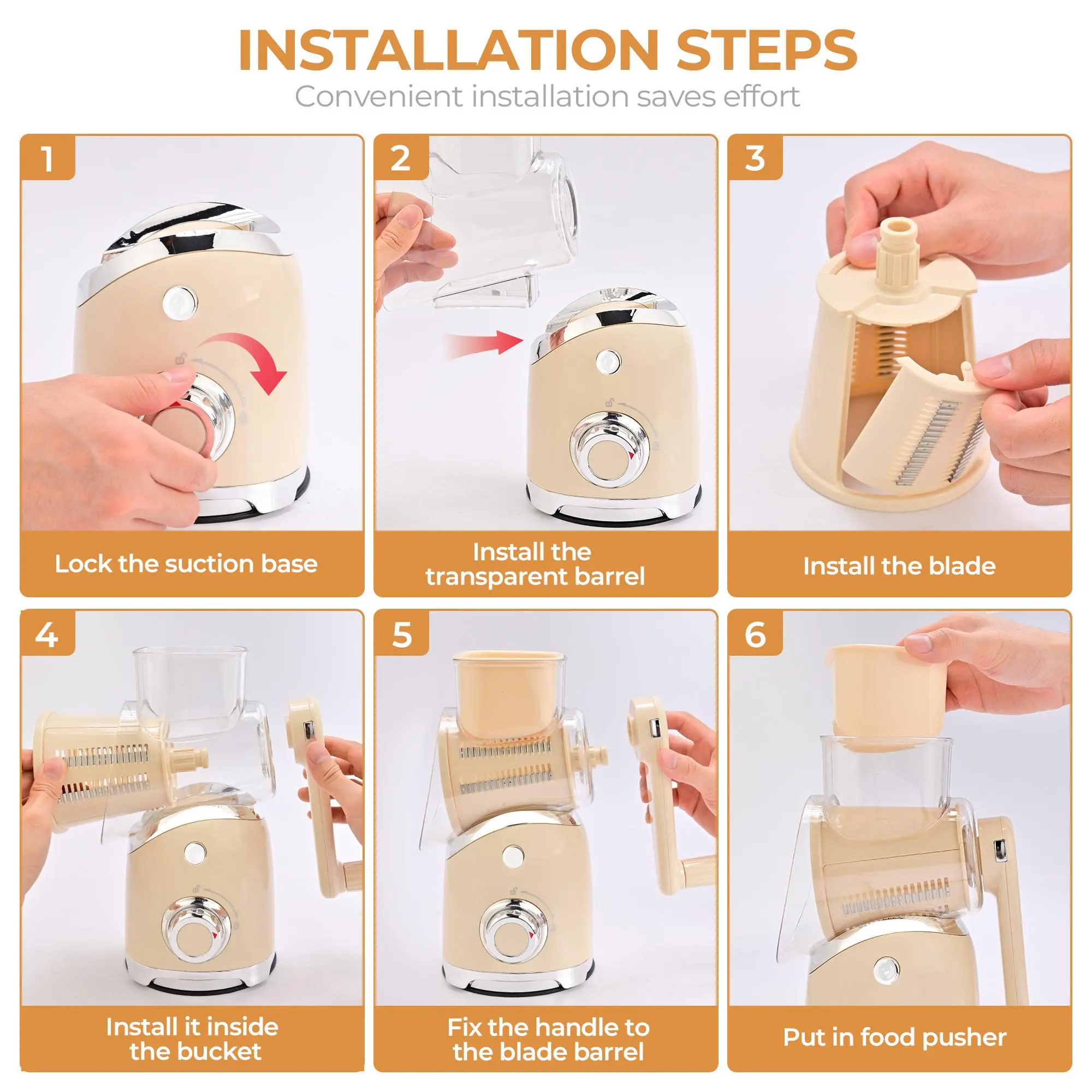 INSTALLATION STEPS
Convenient installation saves effort

1
Lock the suction base

2
Install the transparent barrel

3
Install the blade

4
Install it inside the bucket

5
Fix the handle to the blade barrel

6
Put in food pusher