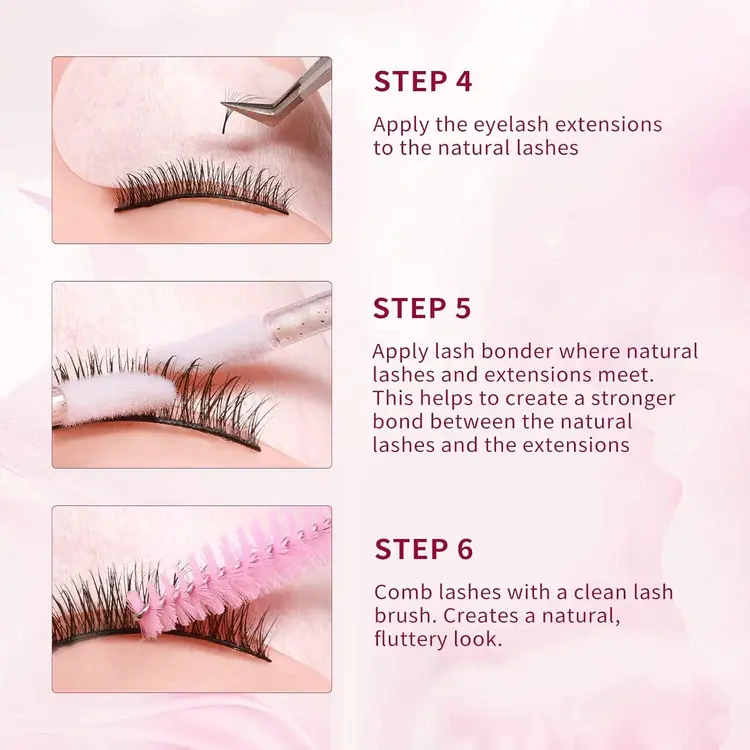 STEP 4

Apply the eyelash extensions to the natural lashes

STEP 5

Apply lash bonder where natural lashes and extensions meet. This helps to create a stronger bond between the natural lashes and the extensions

STEP 6

Comb lashes with a clean lash brush. Creates a natural, fluttery look.