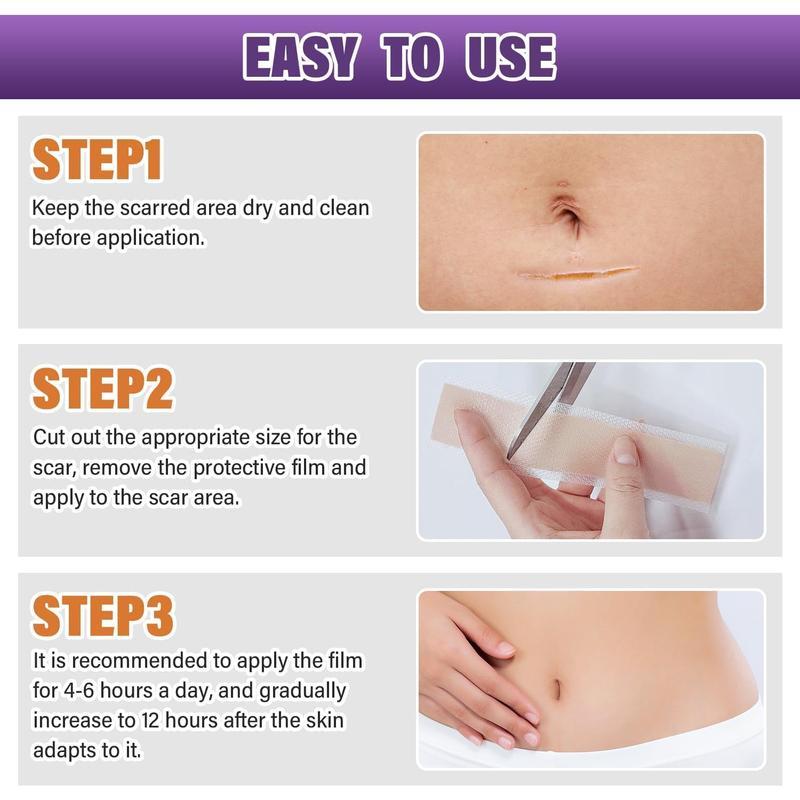 EASY TO USE

STEP1

Keep the scarred area dry and clean before application.

STEP2

Cut out the appropriate size for the scar, remove the protective film and apply to the scar area.

STEP3

It is recommended to apply the film for 4-6 hours a day, and gradually increase to 12 hours after the skin adapts to it.