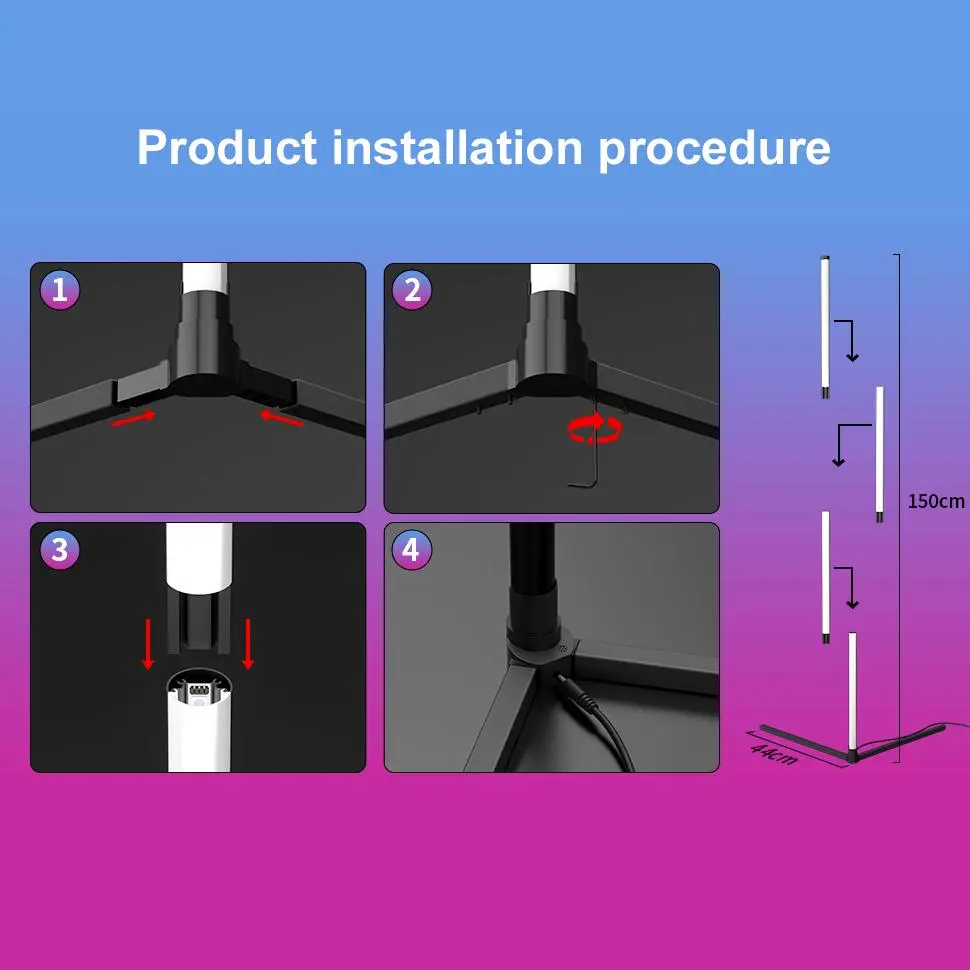 Product installation procedure

1

2

3

4

150cm

44cm