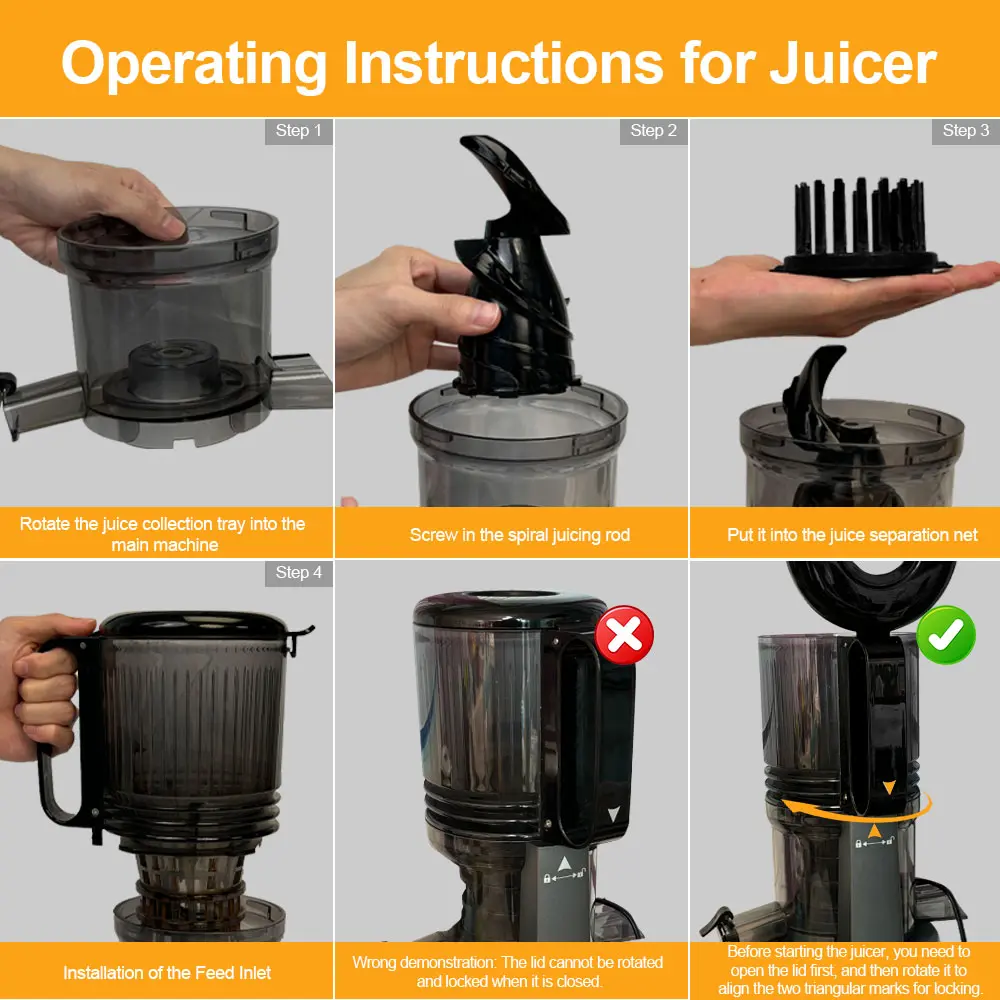 Operating Instructions for Juicer

Step 1

Rotate the juice collection tray into the main machine

Step 2

Screw in the spiral juicing rod

Step 3

Put it into the juice separation net

Step 4

Installation of the Feed Inlet

Wrong demonstration: The lid cannot be rotated and locked when it is closed.

Before starting the juicer, you need to open the lid first, and then rotate it to align the two triangular marks for locking.