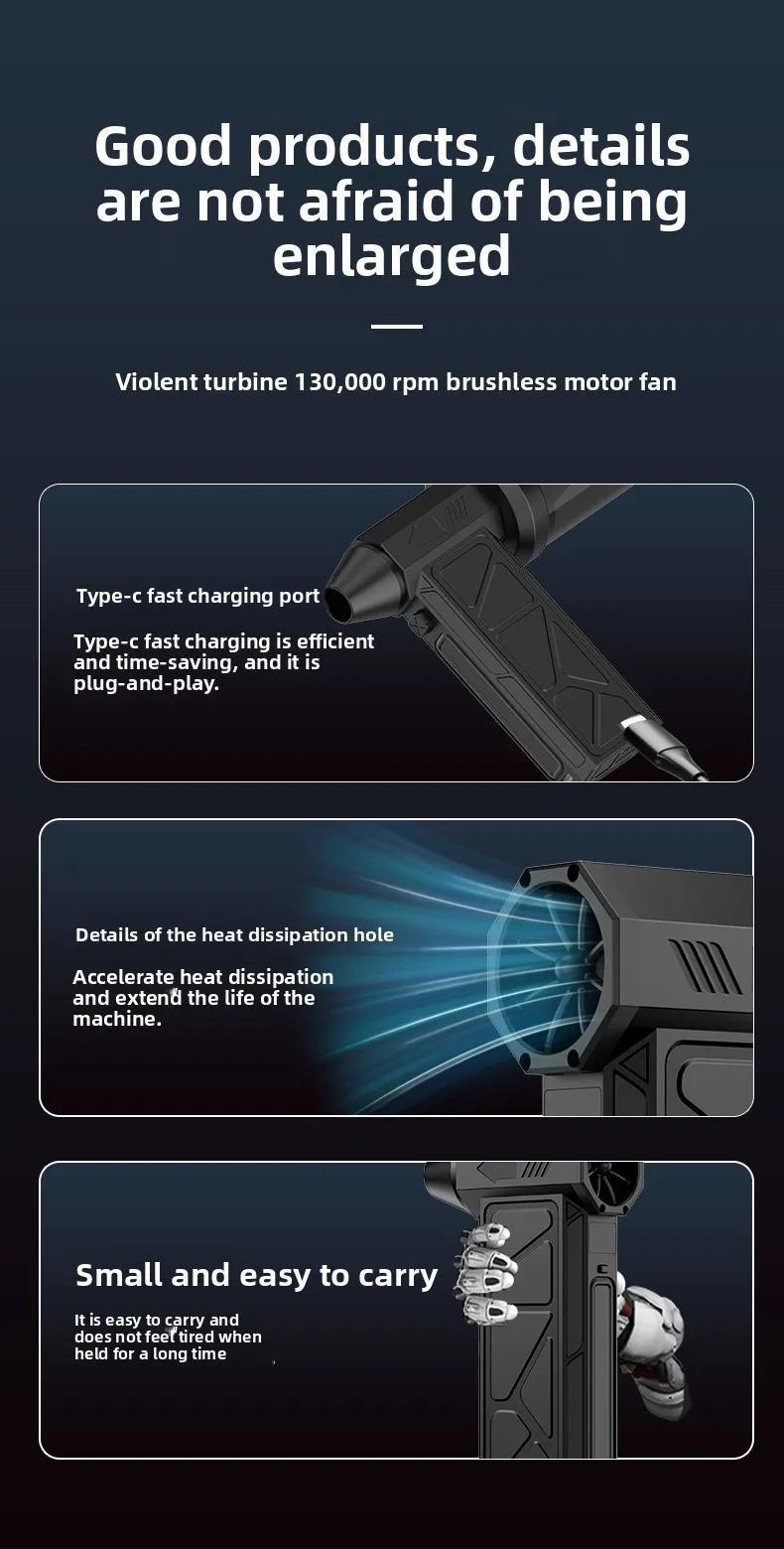 Good products, details are not afraid of being enlarged

Violent turbine 130,000 rpm brushless motor fan

Type-c fast charging port

Type-c fast charging is efficient and time-saving, and it is plug-and-play.

Details of the heat dissipation hole

Accelerate heat dissipation and extend the life of the machine.

Small and easy to carry

It is easy to carry and does not feel tired when held for a long time