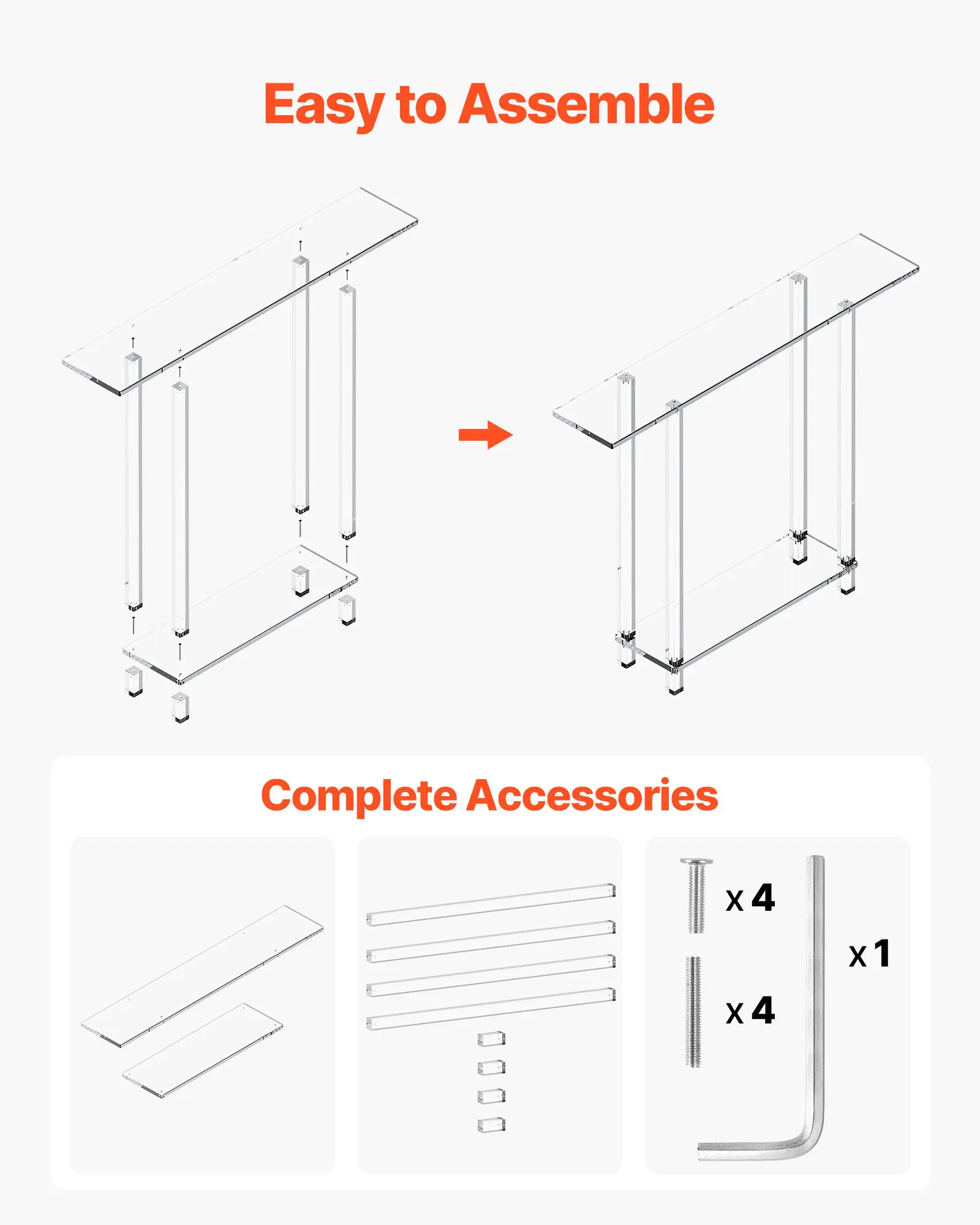 Easy to Assemble

Complete Accessories

x 4

x 4

x 1