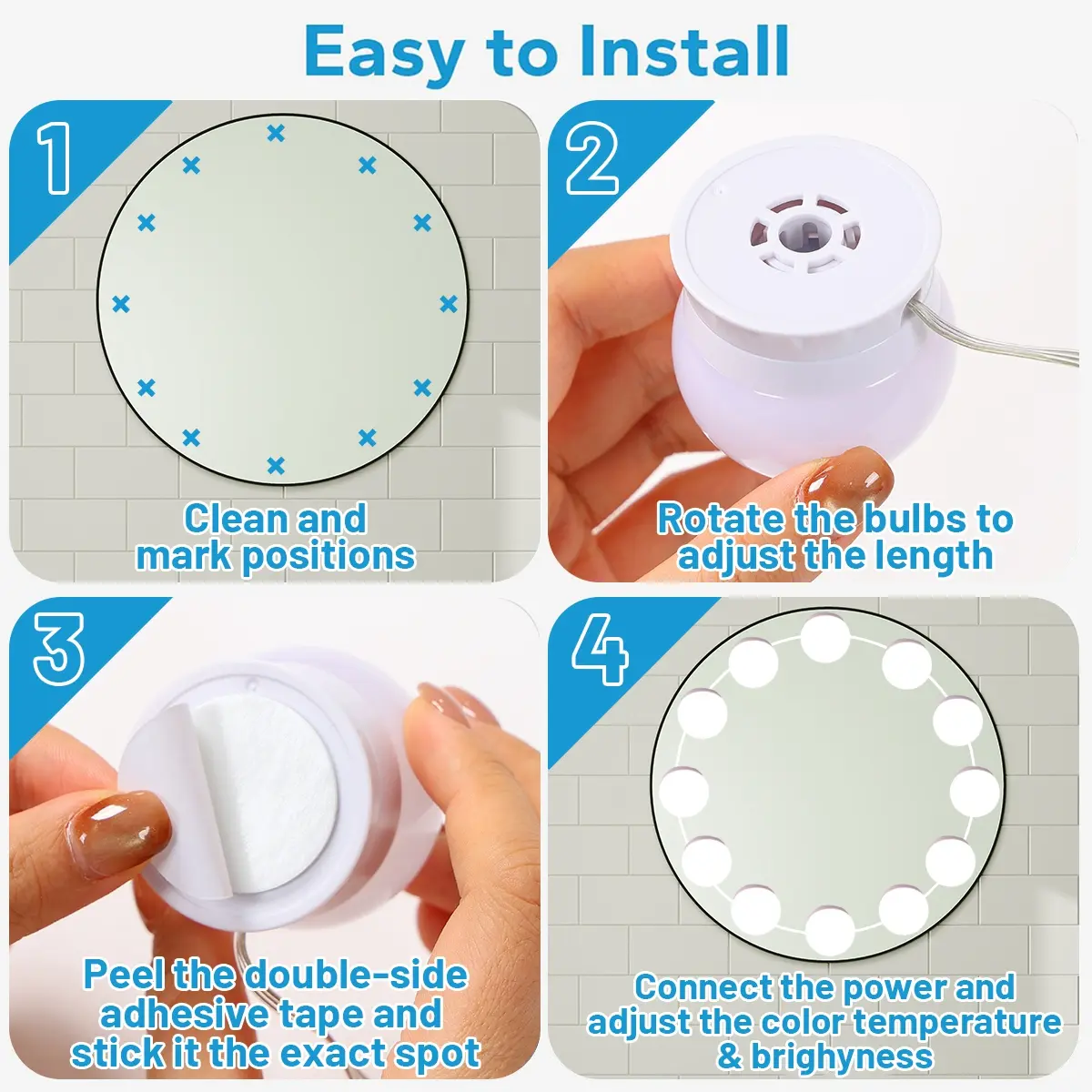 Easy to Install

1

Clean and mark positions

2

Rotate the bulbs to adjust the length

3

Peel the double-side adhesive tape and stick it the exact spot

4

Connect the power and adjust the color temperature & brighyness