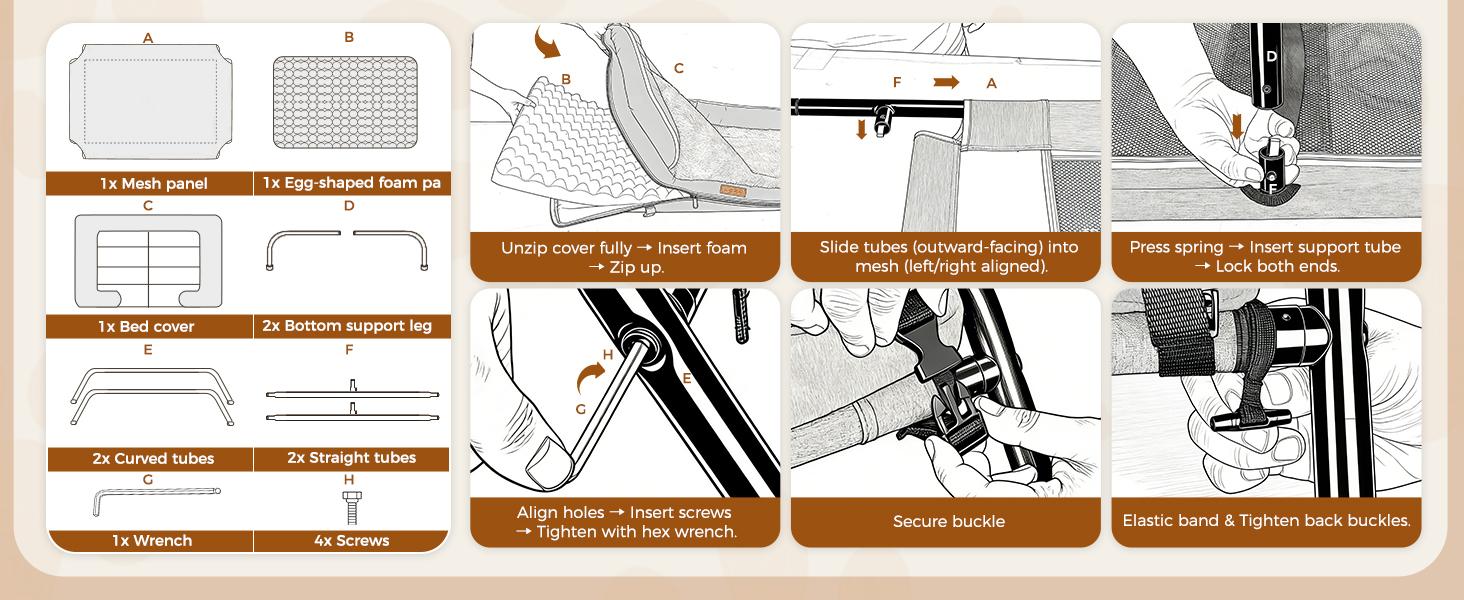 A
1x Mesh panel

B
1x Egg-shaped foam pa

C
1x Bed cover

D
2x Bottom support leg

E
2x Curved tubes

F
2x Straight tubes

G
1x Wrench

H
4x Screws

B C
Unzip cover fully → Insert foam → Zip up.

F A
Slide tubes (outward-facing) into mesh (left/right aligned).

D F
Press spring → Insert support tube → Lock both ends.

H G E
Align holes → Insert screws → Tighten with hex wrench.

Secure buckle

Elastic band & Tighten back buckles.