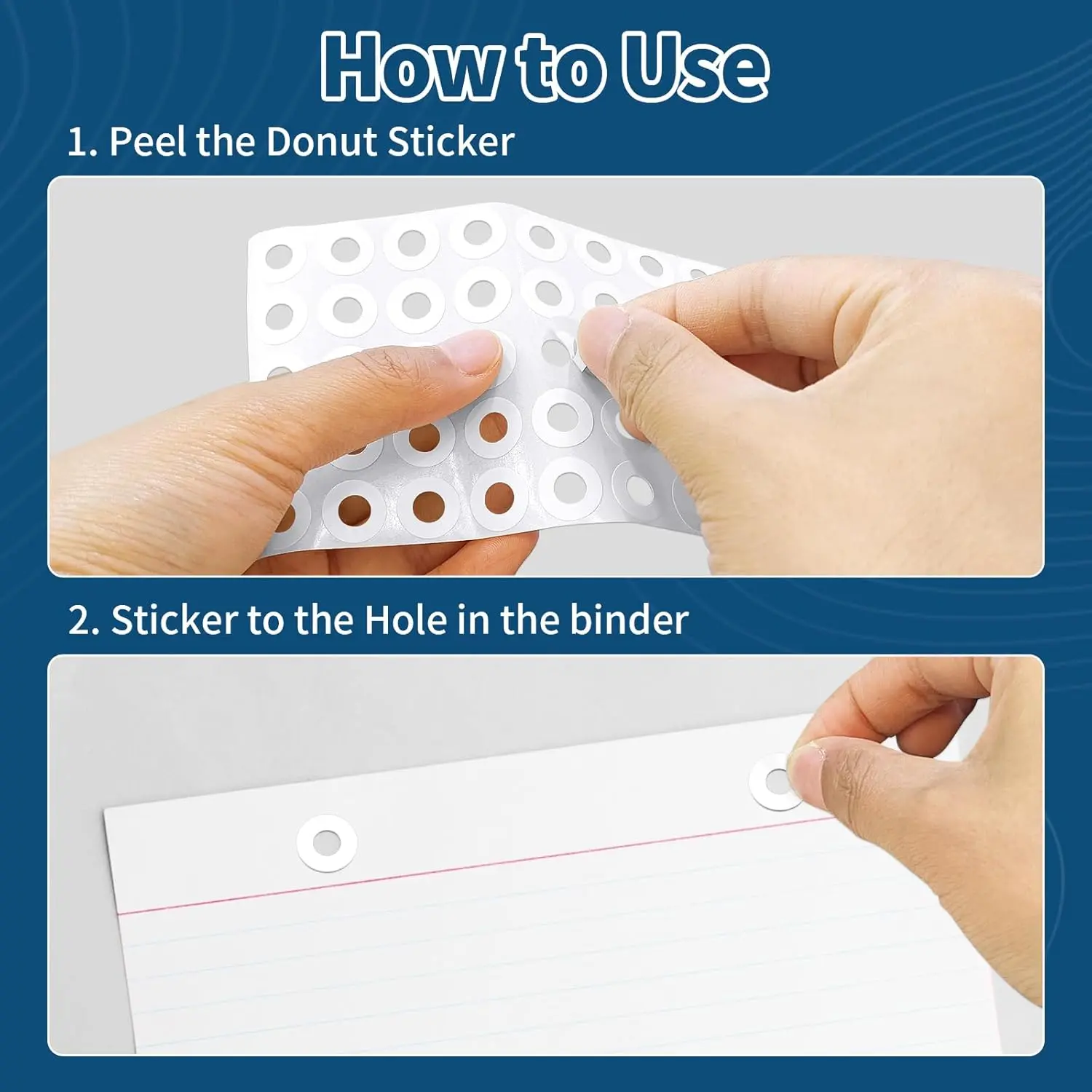 How to Use

1. Peel the Donut Sticker

2. Sticker to the Hole in the binder