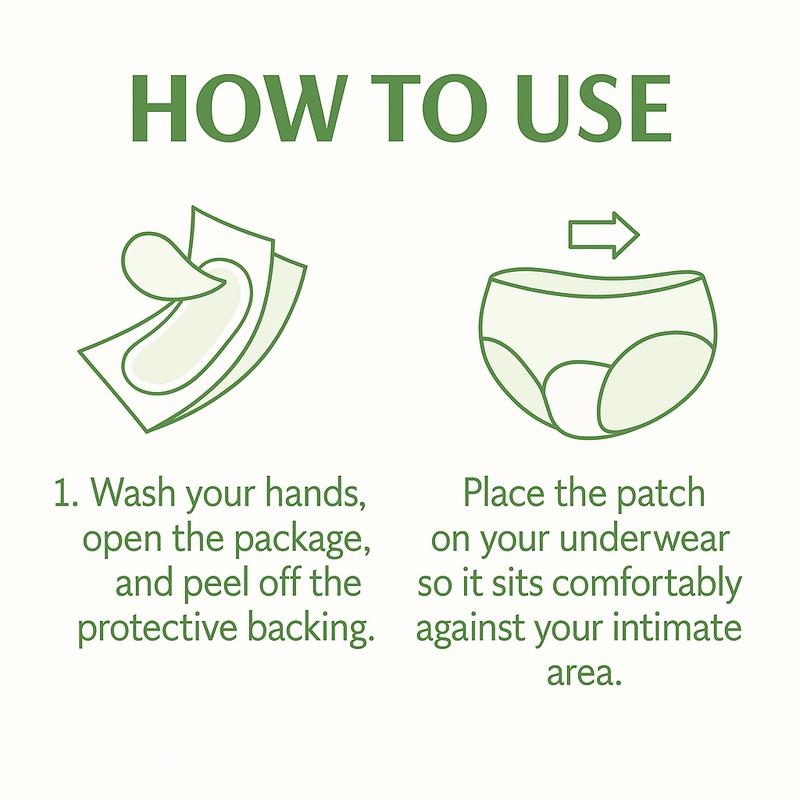 HOW TO USE

1. Wash your hands, open the package, and peel off the protective backing.

Place the patch on your underwear so it sits comfortably against your intimate area.