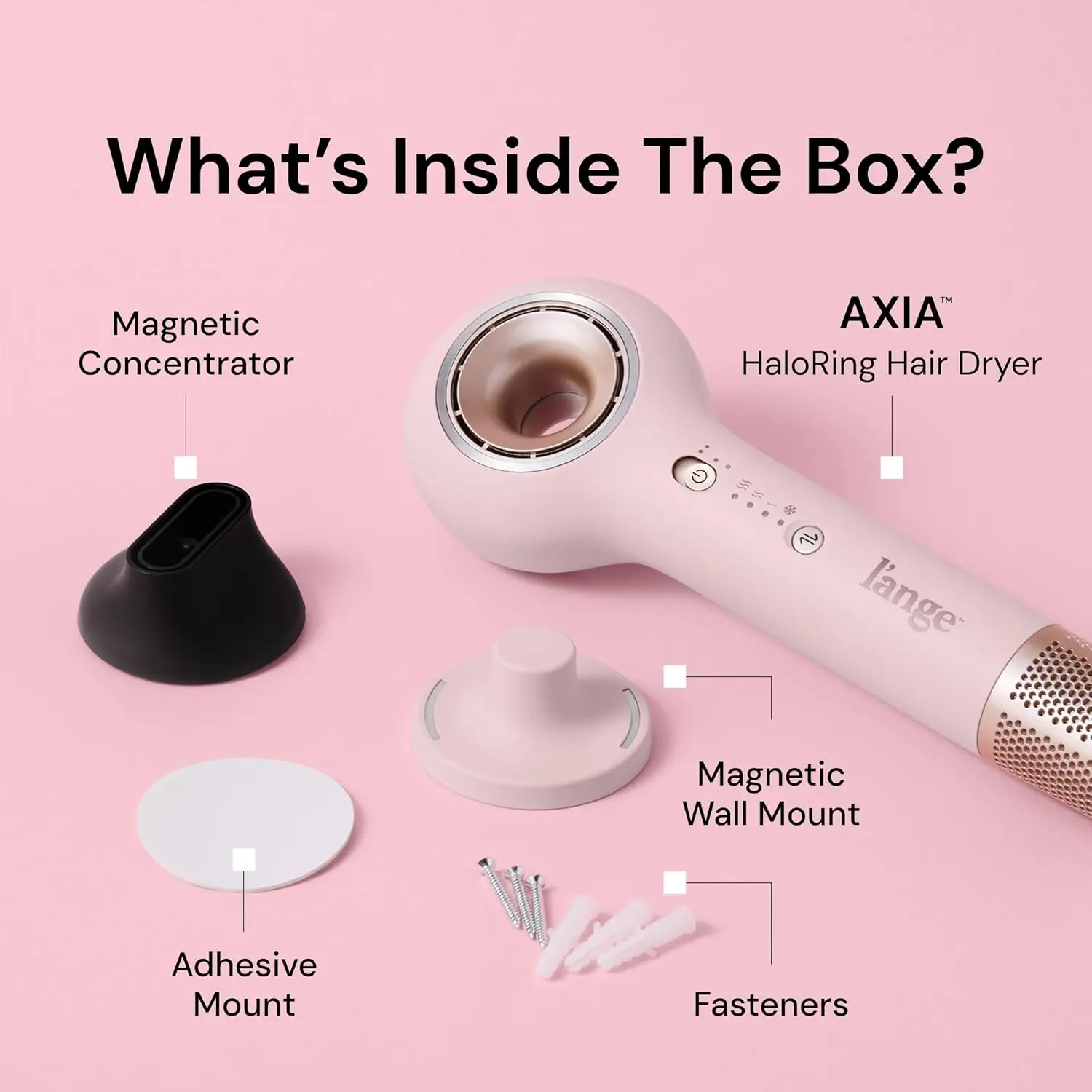 What's Inside The Box?

Magnetic Concentrator

AXIA™
HaloRing Hair Dryer

l'ange™

Magnetic Wall Mount

Adhesive Mount

Fasteners